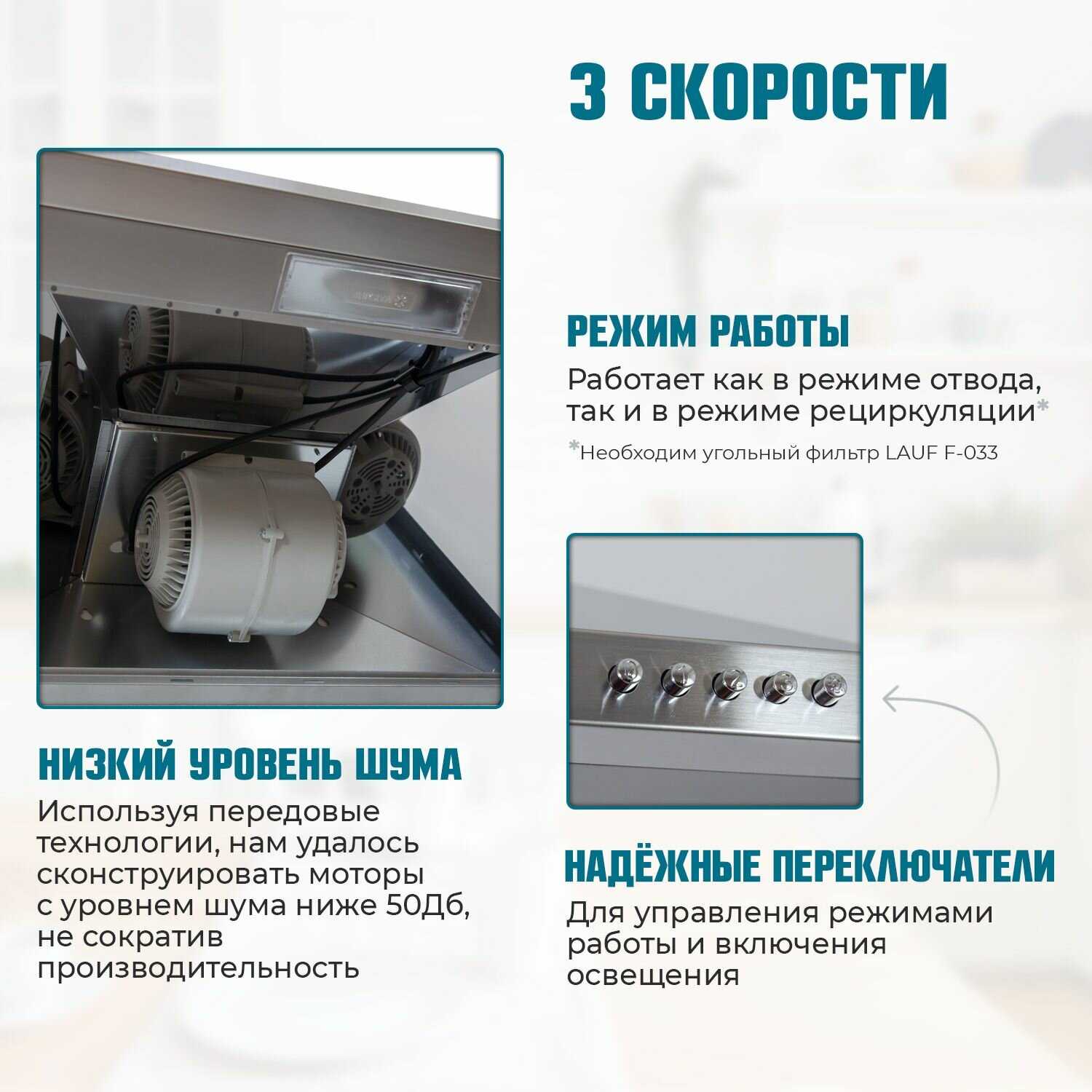 3 СКОРОСТИ

РЕЖИМ РАБОТЫ

Работает как в режиме отвода, так и в режиме рециркуляции*

*Необходим угольный фильтр LAUF F-033

НИЗКИЙ УРОВЕНЬ ШУМА

Используя передовые технологии, нам удалось сконструировать моторы с уровнем шума ниже 50Дб, не сократив производительность

НАДЁЖНЫЕ ПЕРЕКЛЮЧАТЕЛИ

Для управления режимами работы и включения освещения