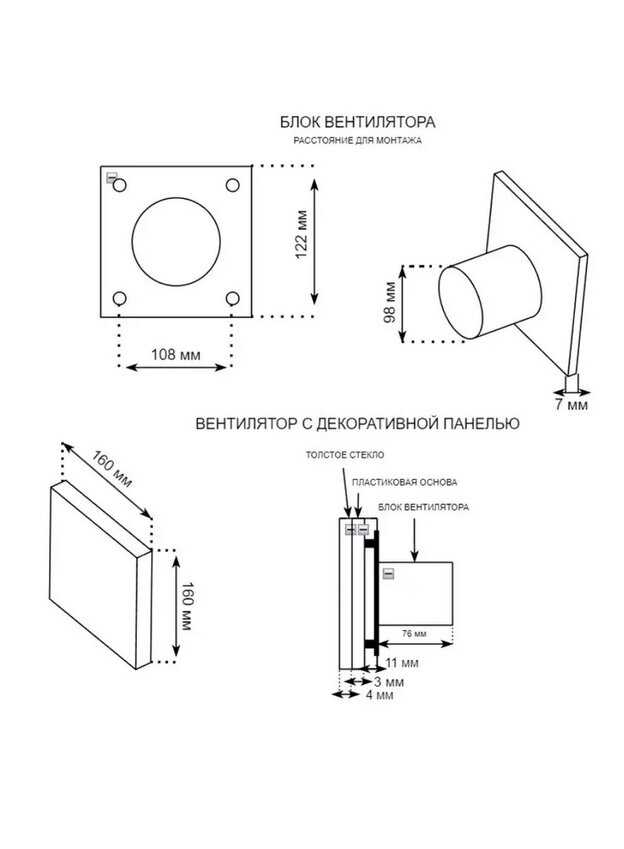 БЛОК ВЕНТИЛЯТОРА
РАССТОЯНИЕ ДЛЯ МОНТАЖА

122 мм

108 мм

98 мм

7 мм

ВЕНТИЛЯТОР С ДЕКОРАТИВНОЙ ПАНЕЛЬЮ

160 мм

160 мм

ТОЛСТОЕ СТЕКЛО

ПЛАСТИКОВАЯ ОСНОВА

БЛОК ВЕНТИЛЯТОРА

76 мм

11 мм

3 мм

4 мм