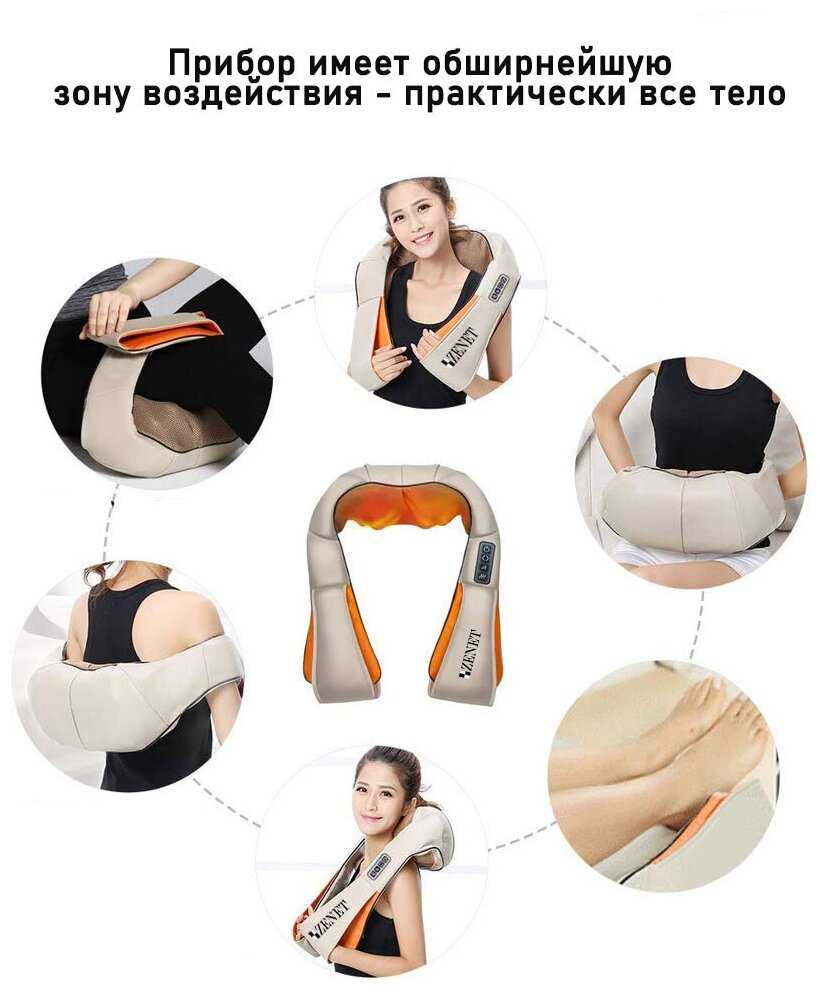 Прибор имеет обширнейшую зону воздействия - практически все тело

ZENET

ZENET

ZENET