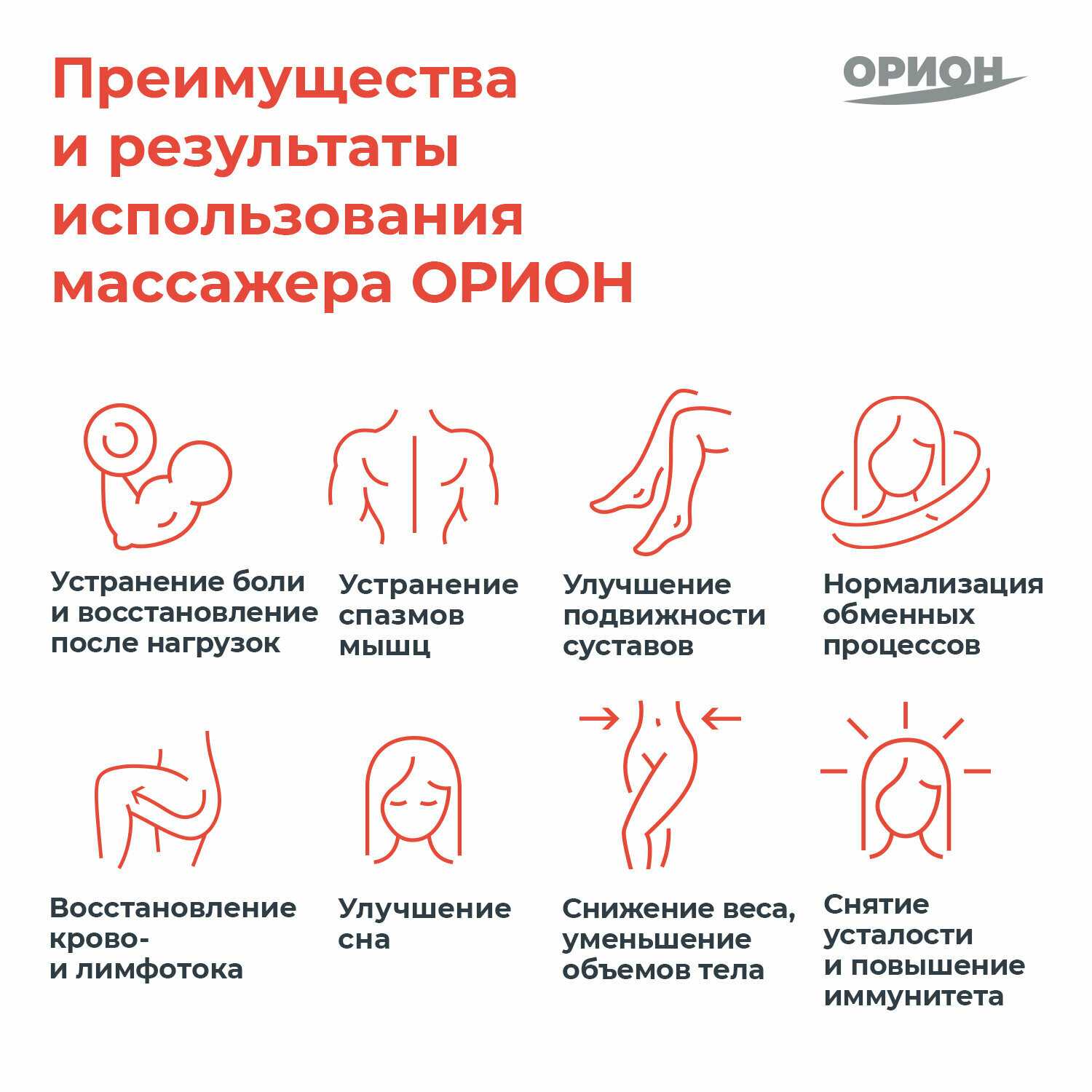 Преимущества и результаты использования массажера ОРИОН

ОРИОН

Устранение боли и восстановление после нагрузок

Устранение спазмов мышц

Улучшение подвижности суставов

Нормализация обменных процессов

Восстановление крово- и лимфотока

Улучшение сна

Снижение веса, уменьшение объемов тела

Снятие усталости и повышение иммунитета