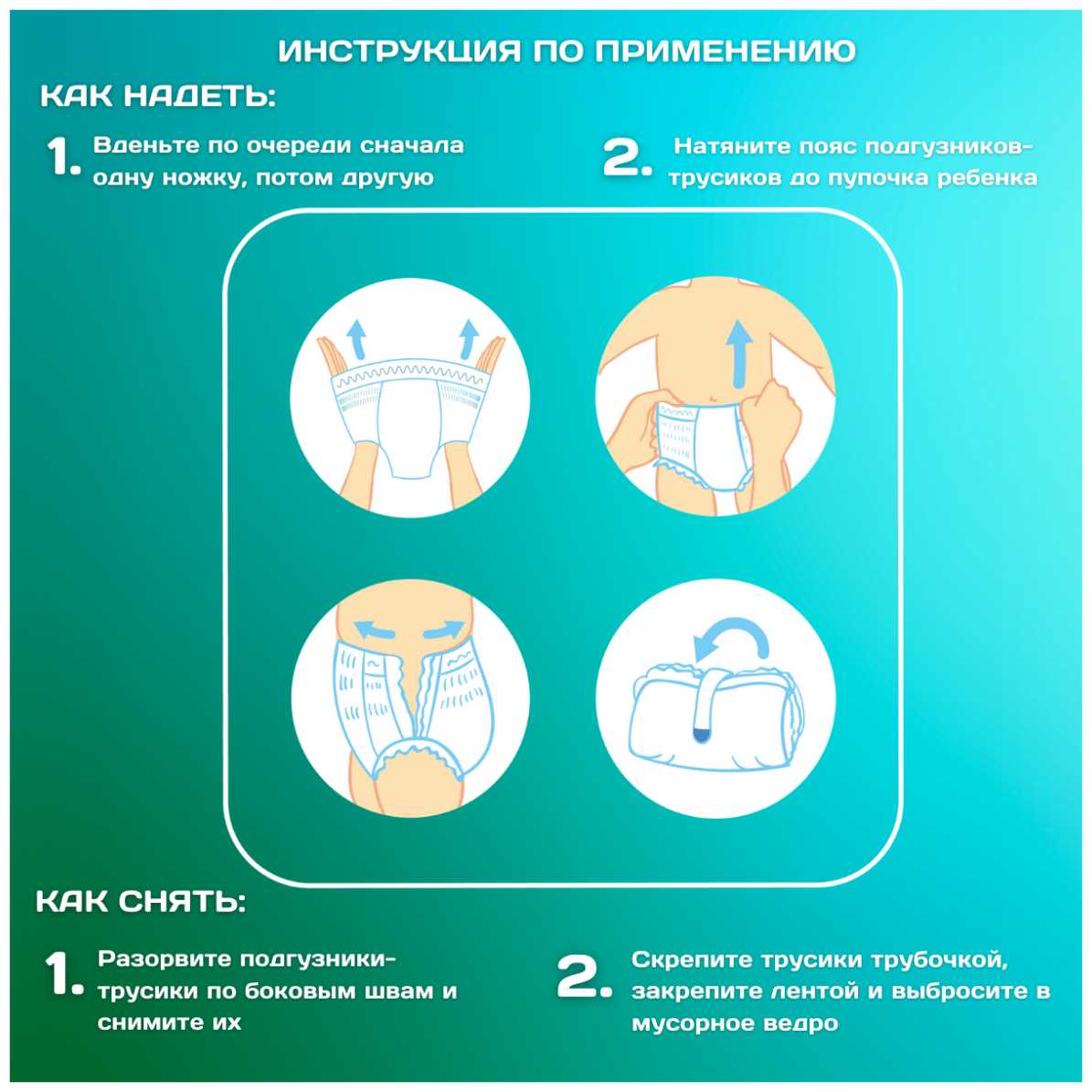 ИНСТРУКЦИЯ ПО ПРИМЕНЕНИЮ

КАК НАДЕТЬ:

1. Вденьте по очереди сначала одну ножку, потом другую

2. Натяните пояс подгузников-трусиков до пупочка ребенка

КАК СНЯТЬ:

1. Разорвите подгузники-трусики по боковым швам и снимите их

2. Скрепите трусики трубочкой, закрепите лентой и выбросите в мусорное ведро