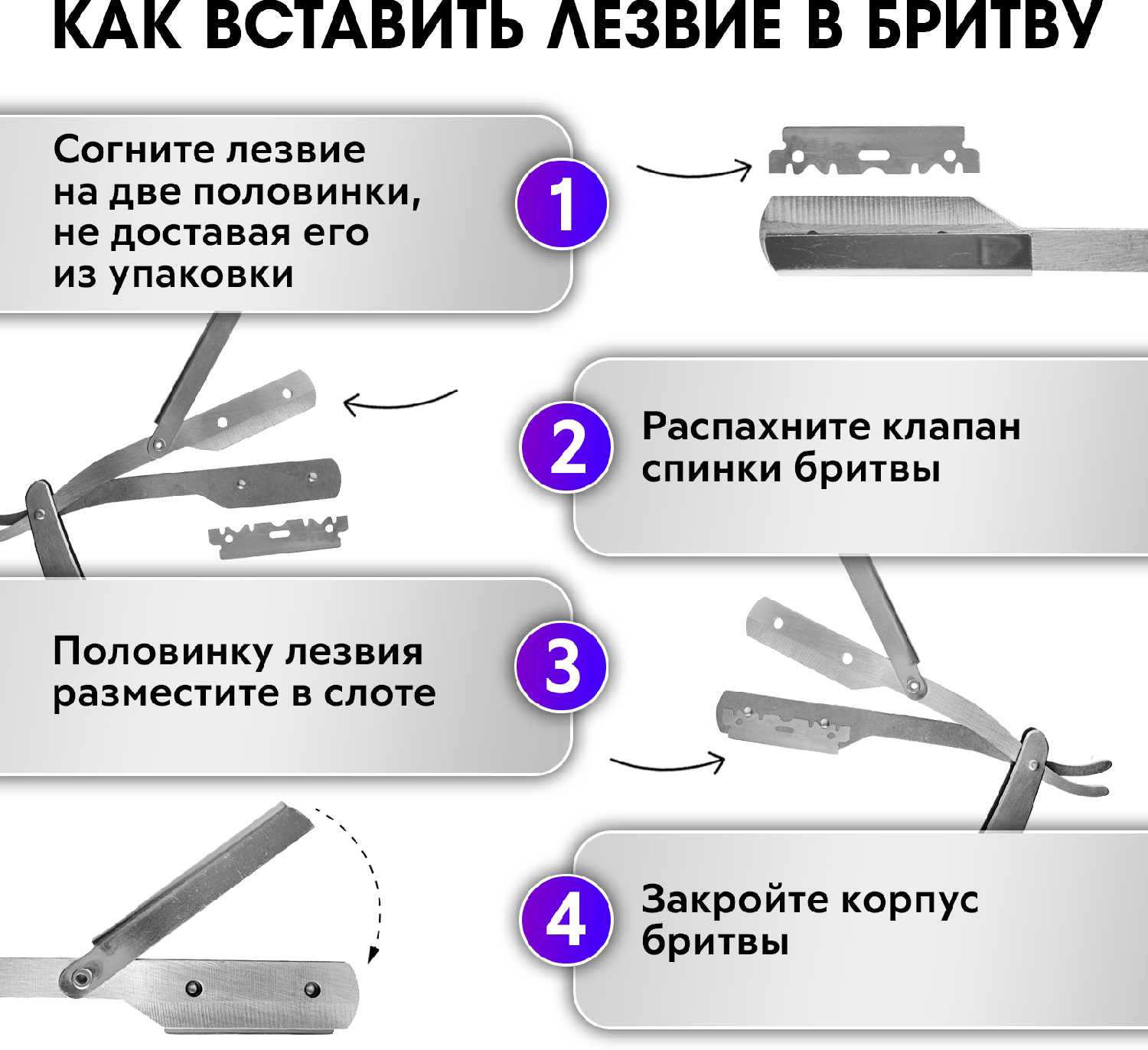 КАК ВСТАВИТЬ ЛЕЗВИЕ В БРИТВУ

Согните лезвие на две половинки, не доставая его из упаковки

1

2

Распахните клапан спинки бритвы

Половинку лезвия разместите в слоте

3

4

Закройте корпус бритвы