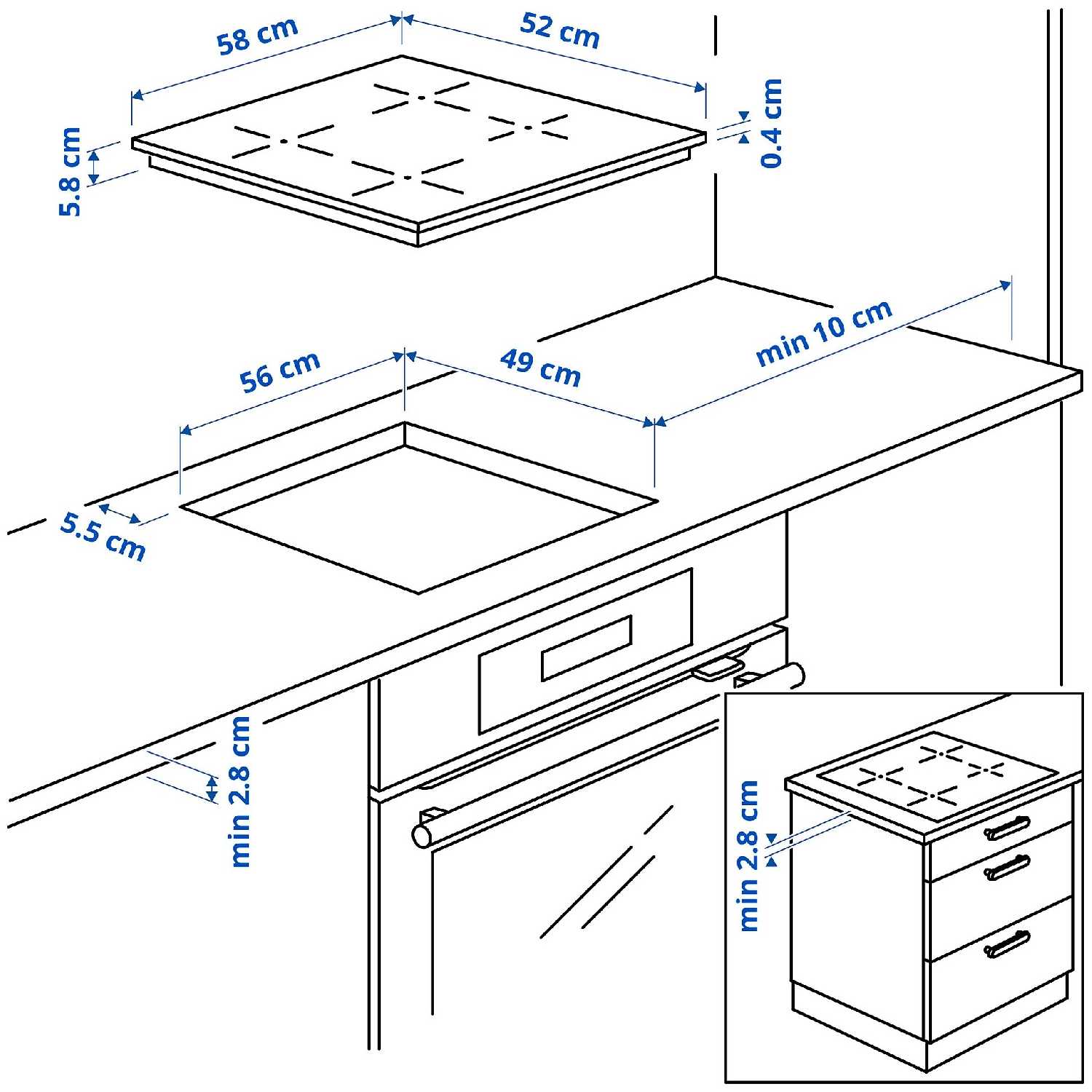 58 cm
52 cm
5.8 cm
0.4 cm
56 cm
49 cm
min 10 cm
5.5 cm
min 2.8 cm
min 2.8 cm