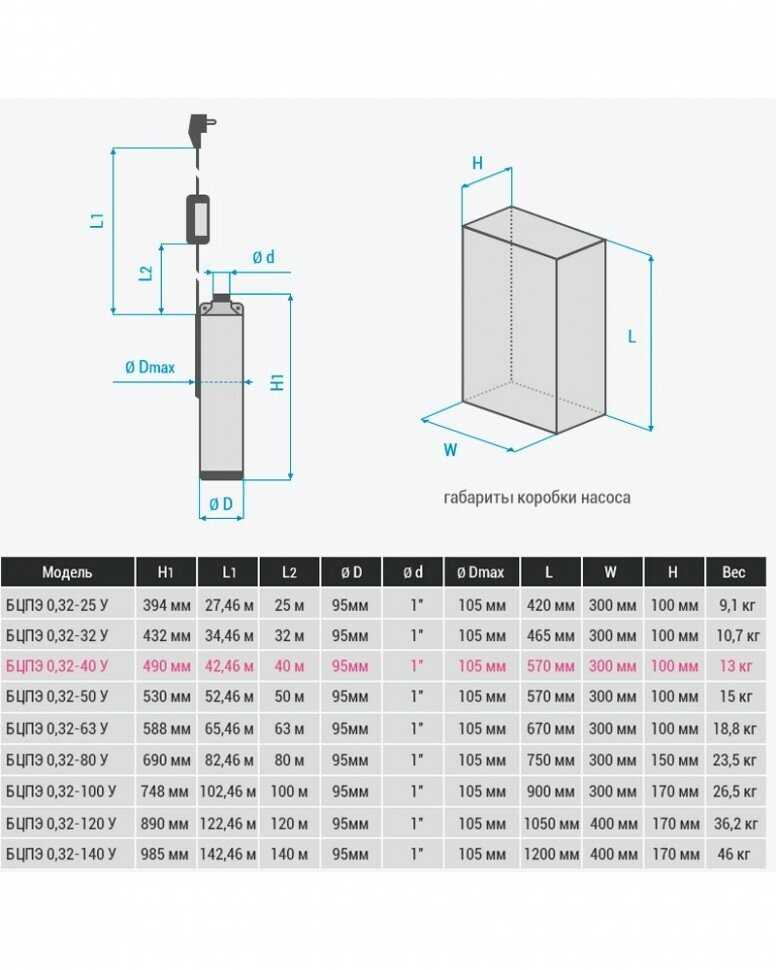 L1

L2

ø d

ø Dmax

H1

ø D

H

L

W

габариты коробки насоса

| Модель | H1 | L1 | L2 | ø D | ø d | ø Dmax | L | W | H | Вес |
|---|---|---|---|---|---|---|---|---|---|---|
| БЦПЭ 0,32-25 У | 394 мм | 27,46 м | 25 м | 95мм | 1" | 105 мм | 420 мм | 300 мм | 100 мм | 9,1 кг |
| БЦПЭ 0,32-32 У | 432 мм | 34,46 м | 32 м | 95мм | 1" | 105 мм | 465 мм | 300 мм | 100 мм | 10,7 кг |
| БЦПЭ 0,32-40 У | 490 мм | 42,46 м | 40 м | 95мм | 1" | 105 мм | 570 мм | 300 мм | 100 мм | 13 кг |
| БЦПЭ 0,32-50 У | 530 мм | 52,46 м | 50 м | 95мм | 1" | 105 мм | 570 мм | 300 мм | 100 мм | 15 кг |
| БЦПЭ 0,32-63 У | 588 мм | 65,46 м | 63 м | 95мм | 1" | 105 мм | 670 мм | 300 мм | 100 мм | 18,8 кг |
| БЦПЭ 0,32-80 У | 690 мм | 82,46 м | 80 м | 95мм | 1" | 105 мм | 750 мм | 300 мм | 150 мм | 23,5 кг |
| БЦПЭ 0,32-100 У | 748 мм | 102,46 м | 100 м | 95мм | 1" | 105 мм | 900 мм | 300 мм | 170 мм | 26,5 кг |
| БЦПЭ 0,32-120 У | 890 мм | 122,46 м | 120 м | 95мм | 1" | 105 мм | 1050 мм | 400 мм | 170 мм | 36,2 кг |
| БЦПЭ 0,32-140 У | 985 мм | 142,46 м | 140 м | 95мм | 1" | 105 мм | 1200 мм | 400 мм | 170 мм | 46 кг |