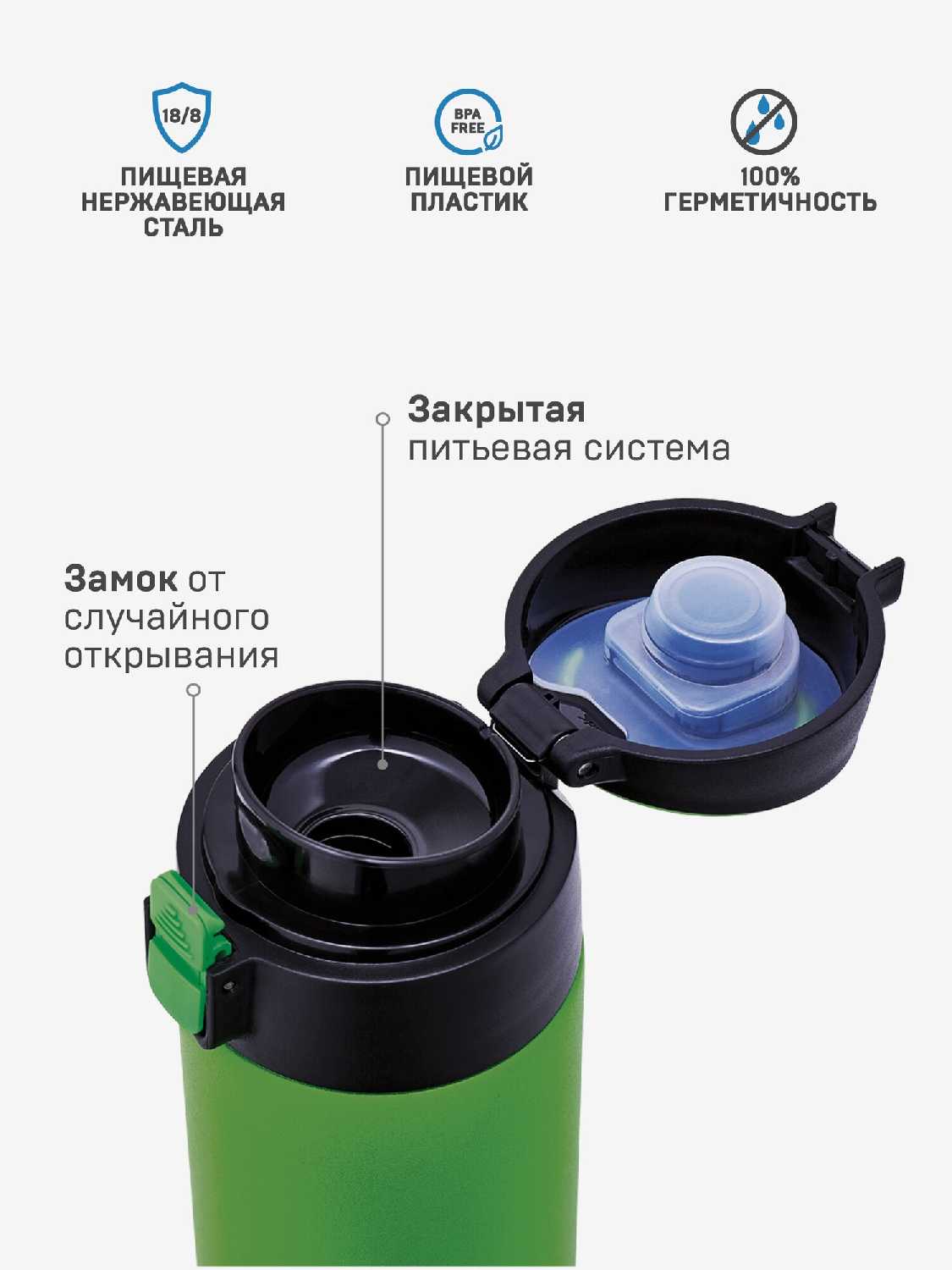 18/8

ПИЩЕВАЯ НЕРЖАВЕЮЩАЯ СТАЛЬ

BPA FREE

ПИЩЕВОЙ ПЛАСТИК

100% ГЕРМЕТИЧНОСТЬ

Закрытая питьевая система

Замок от случайного открывания