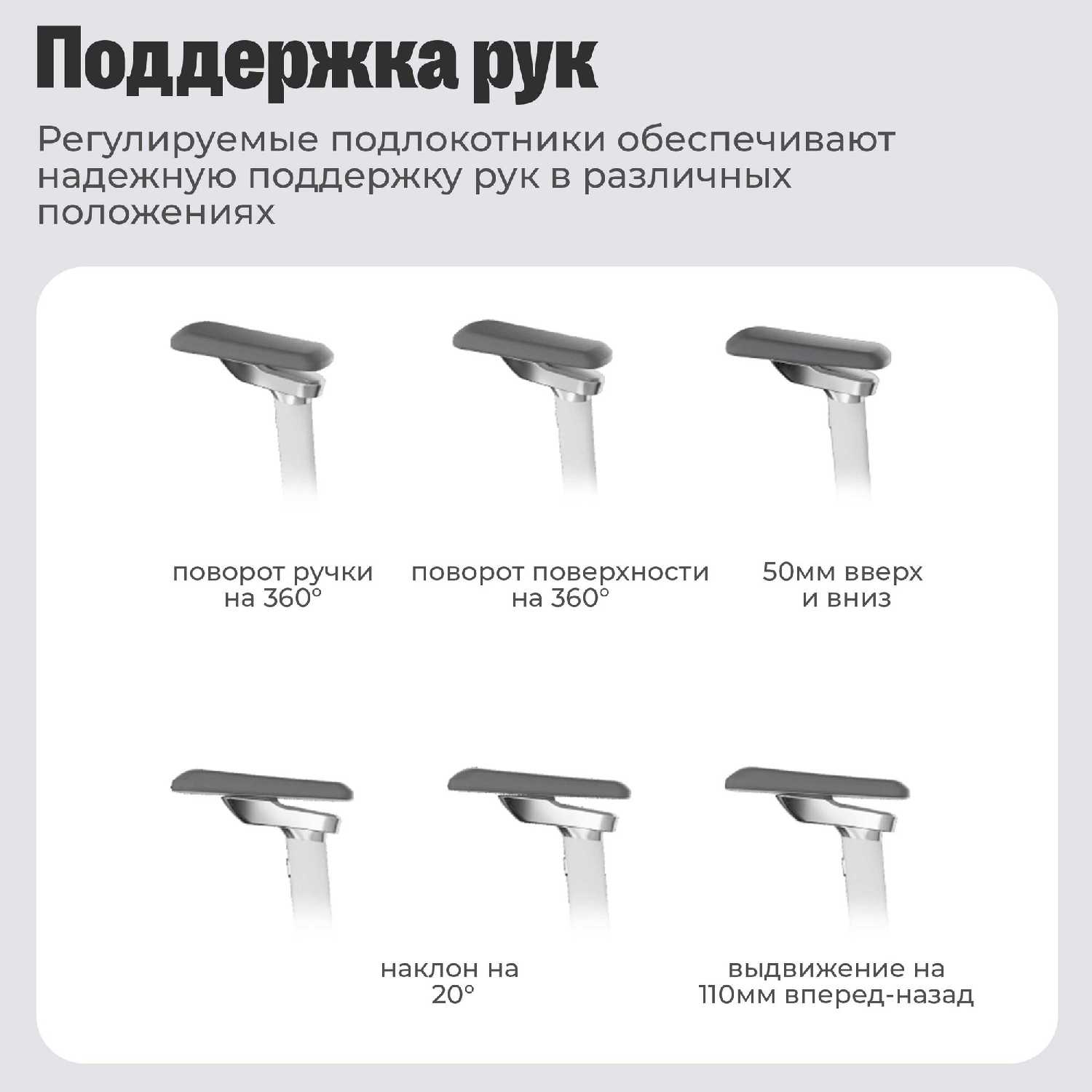 Поддержка рук

Регулируемые подлокотники обеспечивают надежную поддержку рук в различных положениях

поворот ручки на 360°

поворот поверхности на 360°

50мм вверх и вниз

наклон на 20°

выдвижение на 110мм вперед-назад