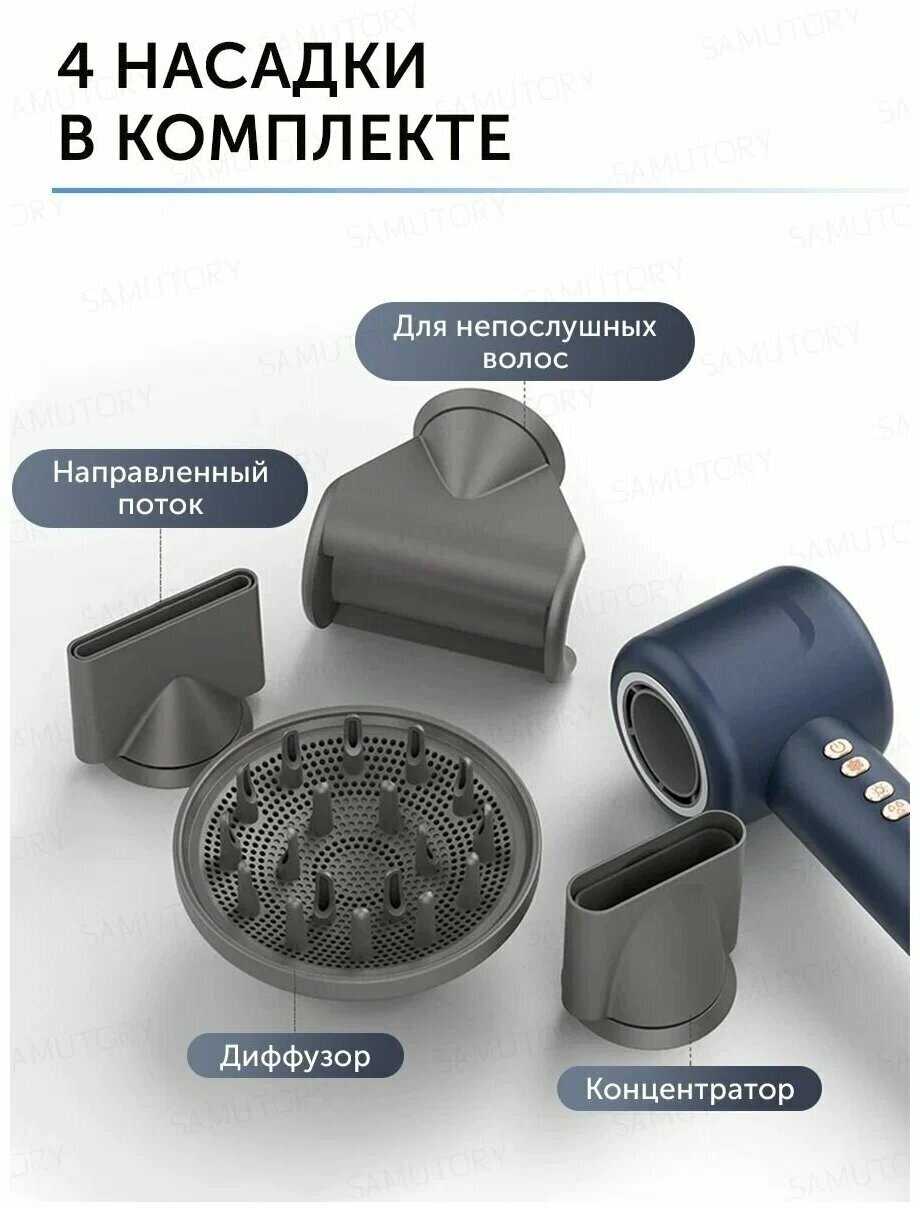 4 НАСАДКИ В КОМПЛЕКТЕ

Для непослушных волос

Направленный поток

Диффузор

Концентратор

SAMUTORY