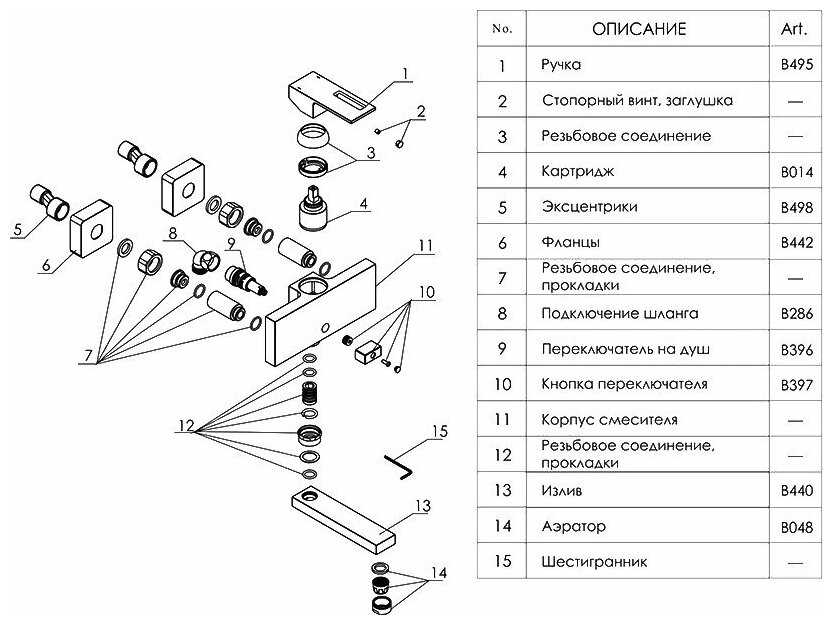 1
2
3
4
5
6
8
9
11
10
7
12
15
13
14

| No. | ОПИСАНИЕ | Art. |
|---|---|---|
| 1 | Ручка | B495 |
| 2 | Стопорный винт, заглушка | — |
| 3 | Резьбовое соединение | — |
| 4 | Картридж | B014 |
| 5 | Эксцентрики | B498 |
| 6 | Фланцы | B442 |
| 7 | Резьбовое соединение, прокладки | — |
| 8 | Подключение шланга | B286 |
| 9 | Переключатель на душ | B396 |
| 10 | Кнопка переключателя | B397 |
| 11 | Корпус смесителя | — |
| 12 | Резьбовое соединение, прокладки | — |
| 13 | Излив | B440 |
| 14 | Аэратор | B048 |
| 15 | Шестигранник | — |