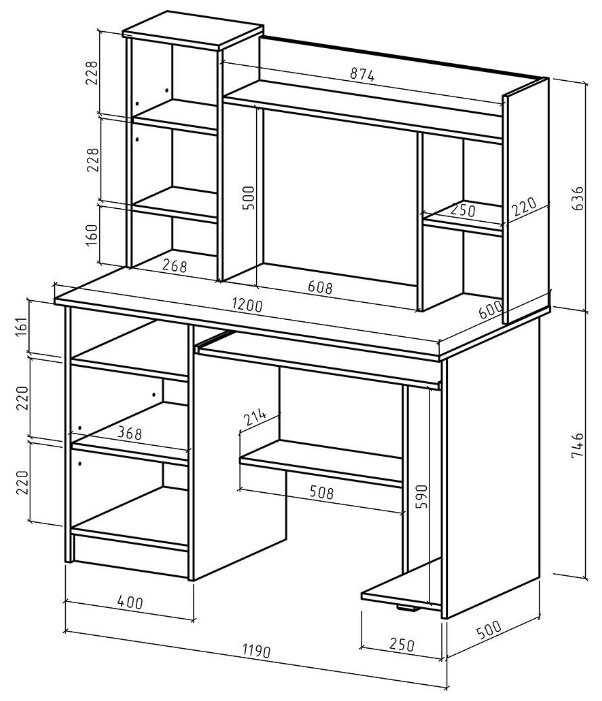 228
228
160
874
500
250
220
636
268
608
1200
600
161
220
220
368
214
508
590
746
400
250
500
1190