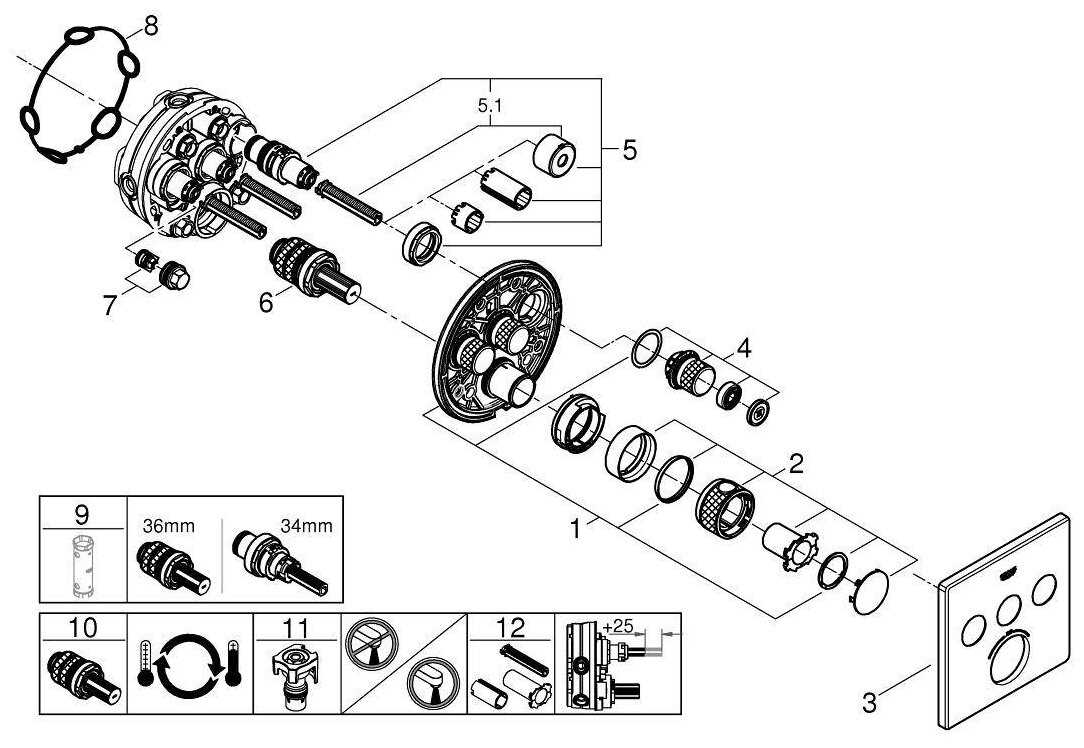 8
5.1
5
7
6
4
2
1
3
9
36mm
34mm
10
11
12
+25