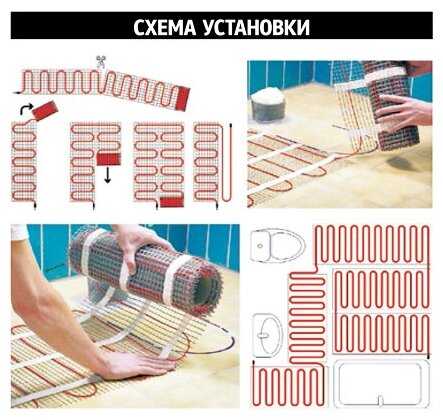 СХЕМА УСТАНОВКИ