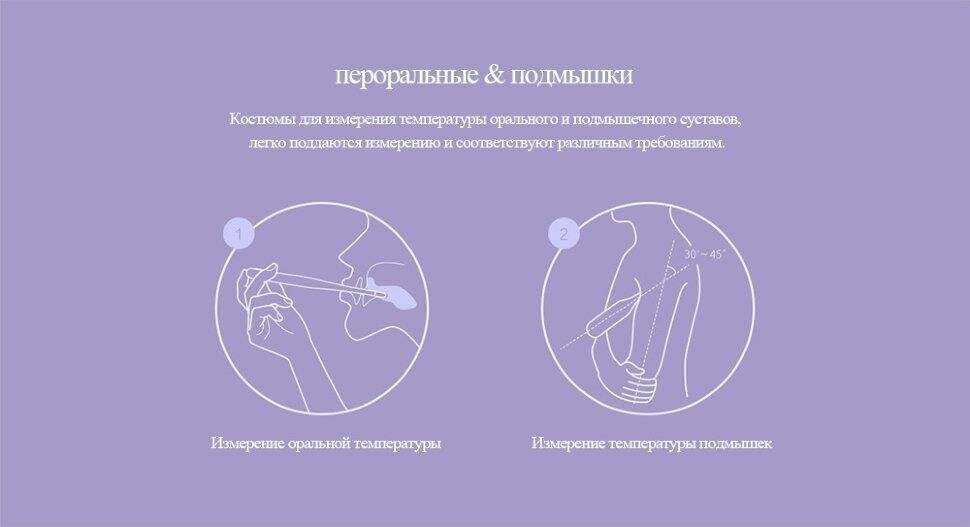 пероральные & подмышки

Костюмы для измерения температуры орального и подмышечного суставов, легко поддаются измерению и соответствуют различным требованиям.

1

2

30°~45°

Измерение оральной температуры

Измерение температуры подмышек