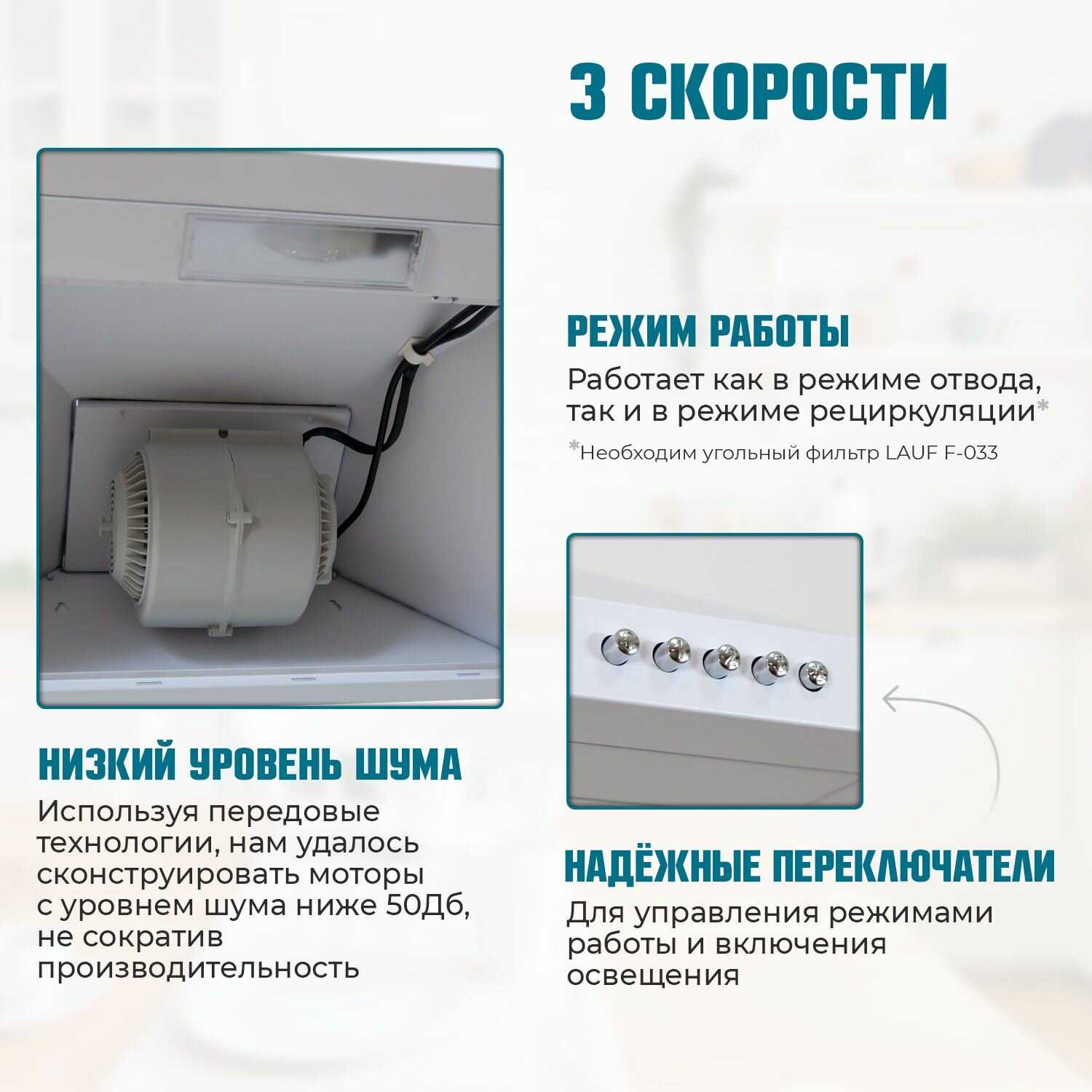 3 СКОРОСТИ

РЕЖИМ РАБОТЫ

Работает как в режиме отвода, так и в режиме рециркуляции*

*Необходим угольный фильтр LAUF F-033

НИЗКИЙ УРОВЕНЬ ШУМА

Используя передовые технологии, нам удалось сконструировать моторы с уровнем шума ниже 50Дб, не сократив производительность

НАДЁЖНЫЕ ПЕРЕКЛЮЧАТЕЛИ

Для управления режимами работы и включения освещения