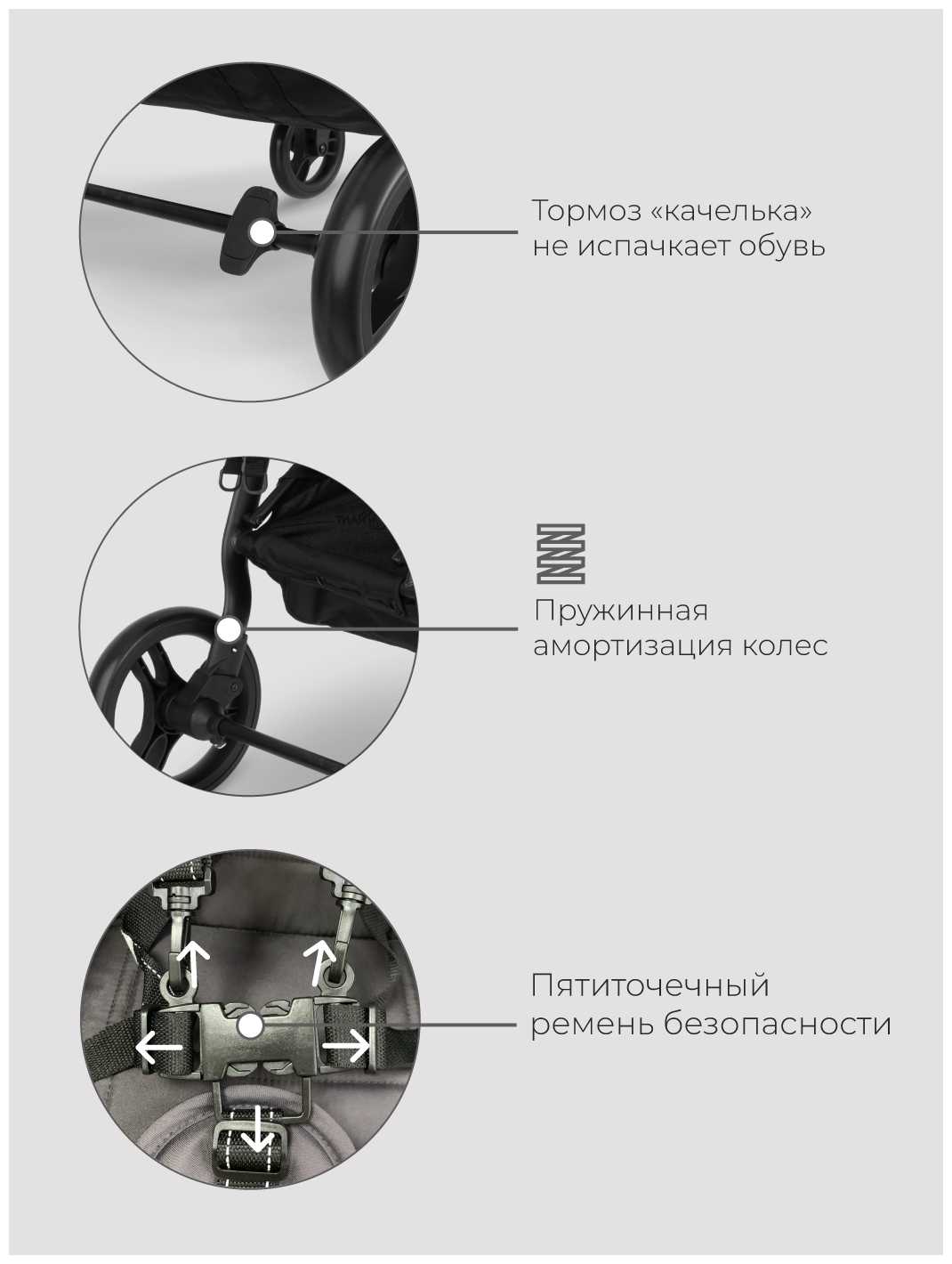 Тормоз «качелька»
не испачкает обувь

Пружинная
амортизация колес

Пятиточечный
ремень безопасности