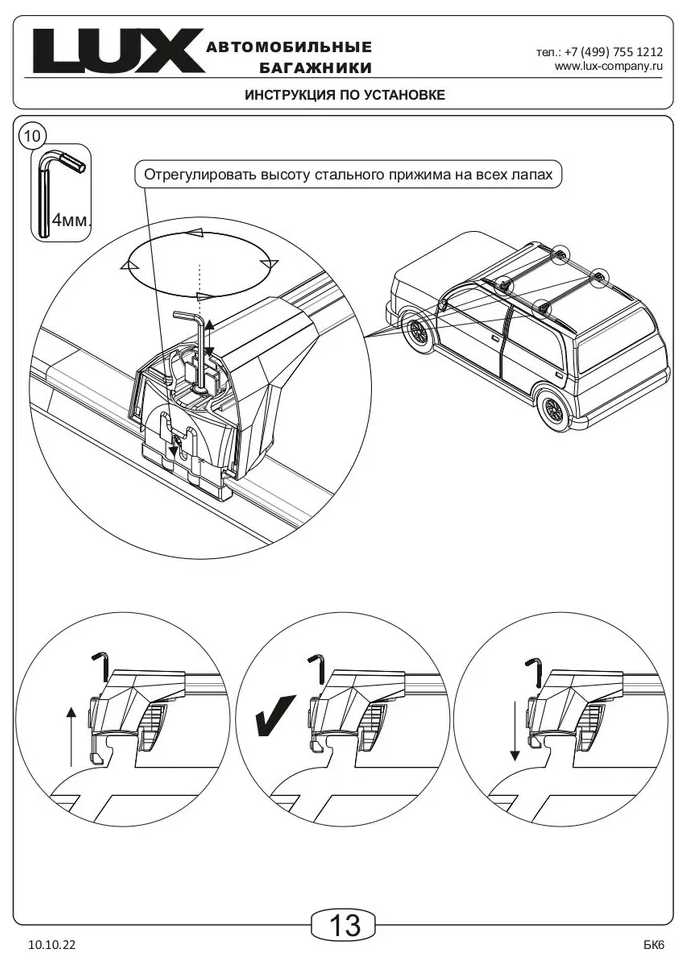 LUX АВТОМОБИЛЬНЫЕ БАГАЖНИКИ

тел.: +7 (499) 755 1212
www.lux-company.ru

ИНСТРУКЦИЯ ПО УСТАНОВКЕ

10

4мм.

Отрегулировать высоту стального прижима на всех лапах

13

10.10.22

БК6