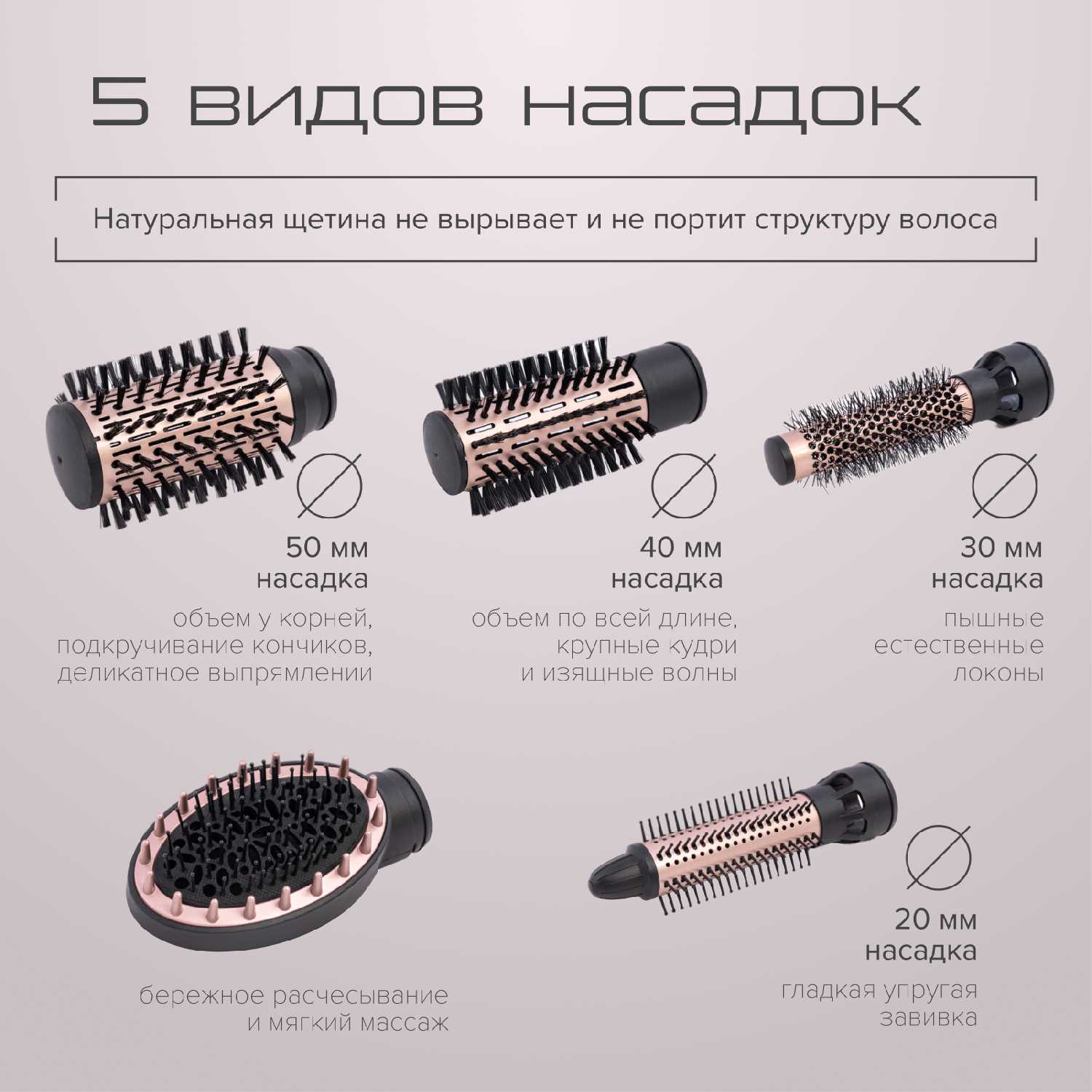 5 видов насадок

Натуральная щетина не вырывает и не портит структуру волоса

50 мм
насадка
объем у корней, подкручивание кончиков, деликатное выпрямлении

40 мм
насадка
объем по всей длине, крупные кудри и изящные волны

30 мм
насадка
пышные естественные локоны

бережное расчесывание и мягкий массаж

20 мм
насадка
гладкая упругая завивка