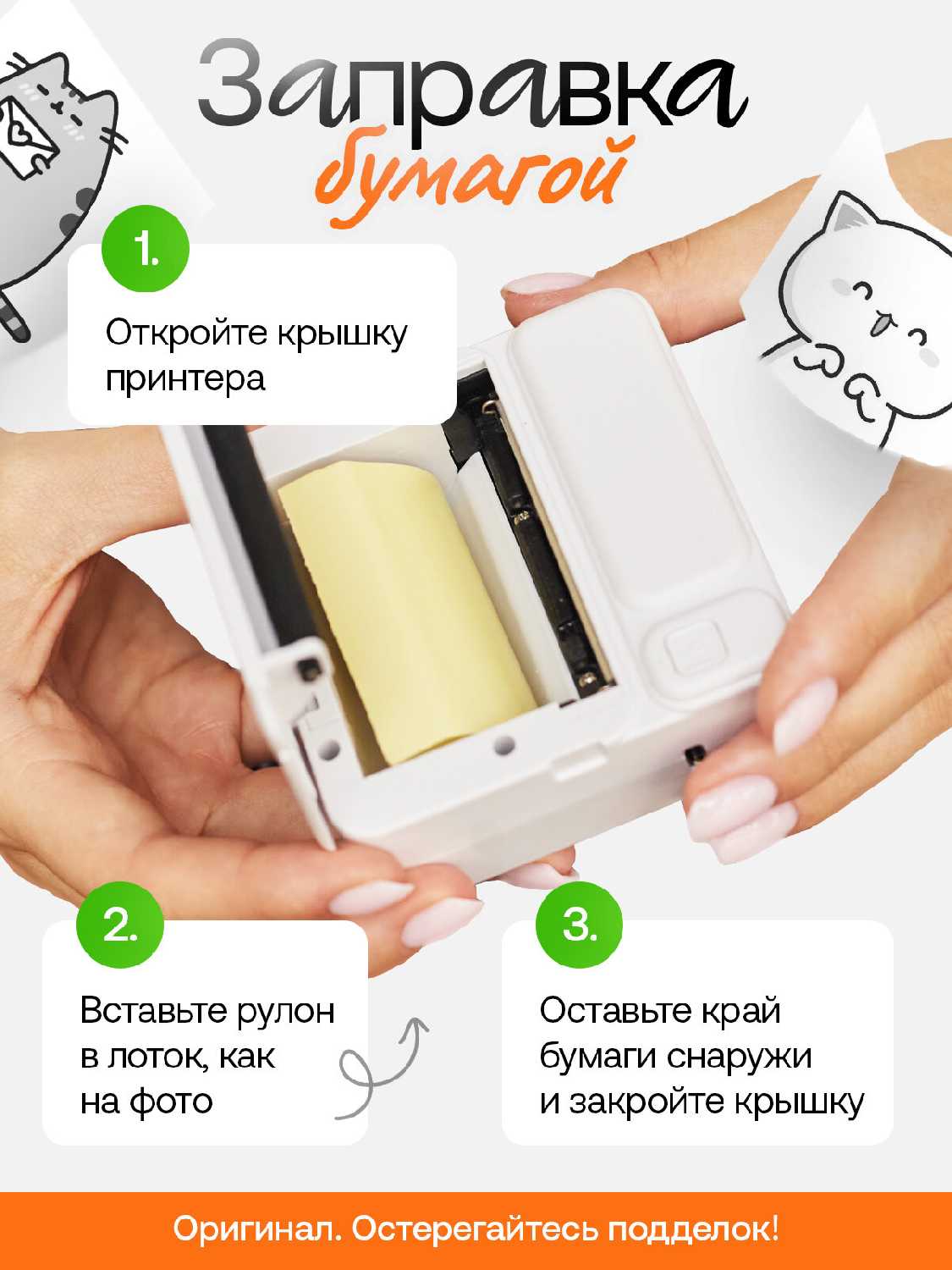 Заправка
бумагой

1.
Откройте крышку принтера

2.
Вставьте рулон в лоток, как на фото

3.
Оставьте край бумаги снаружи и закройте крышку

Оригинал. Остерегайтесь подделок!