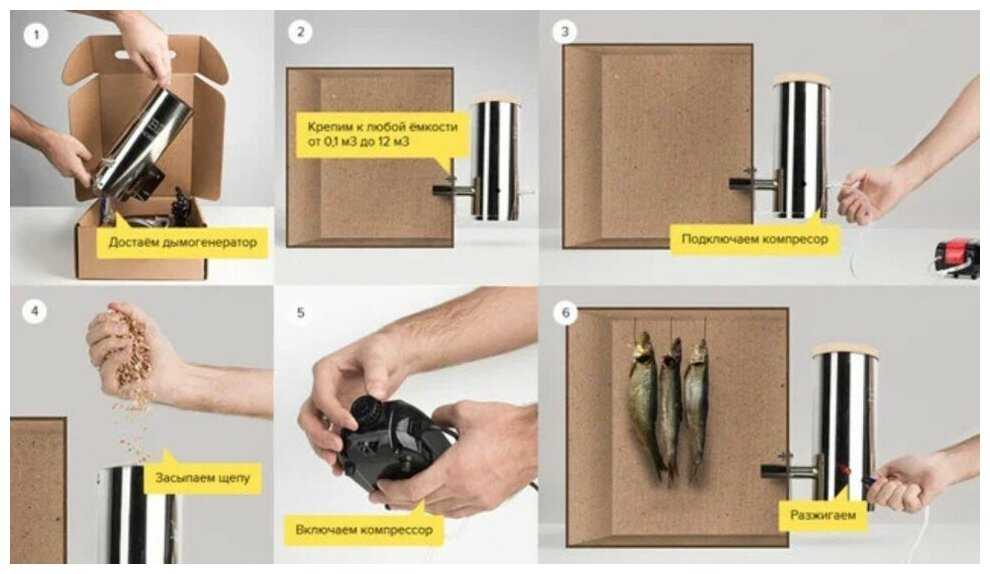 1

Достаём дымогенератор

2

Крепим к любой ёмкости от 0,1 м3 до 12 м3

3

Подключаем компресор

4

Засыпаем щепу

5

Включаем компрессор

6

Разжигаем