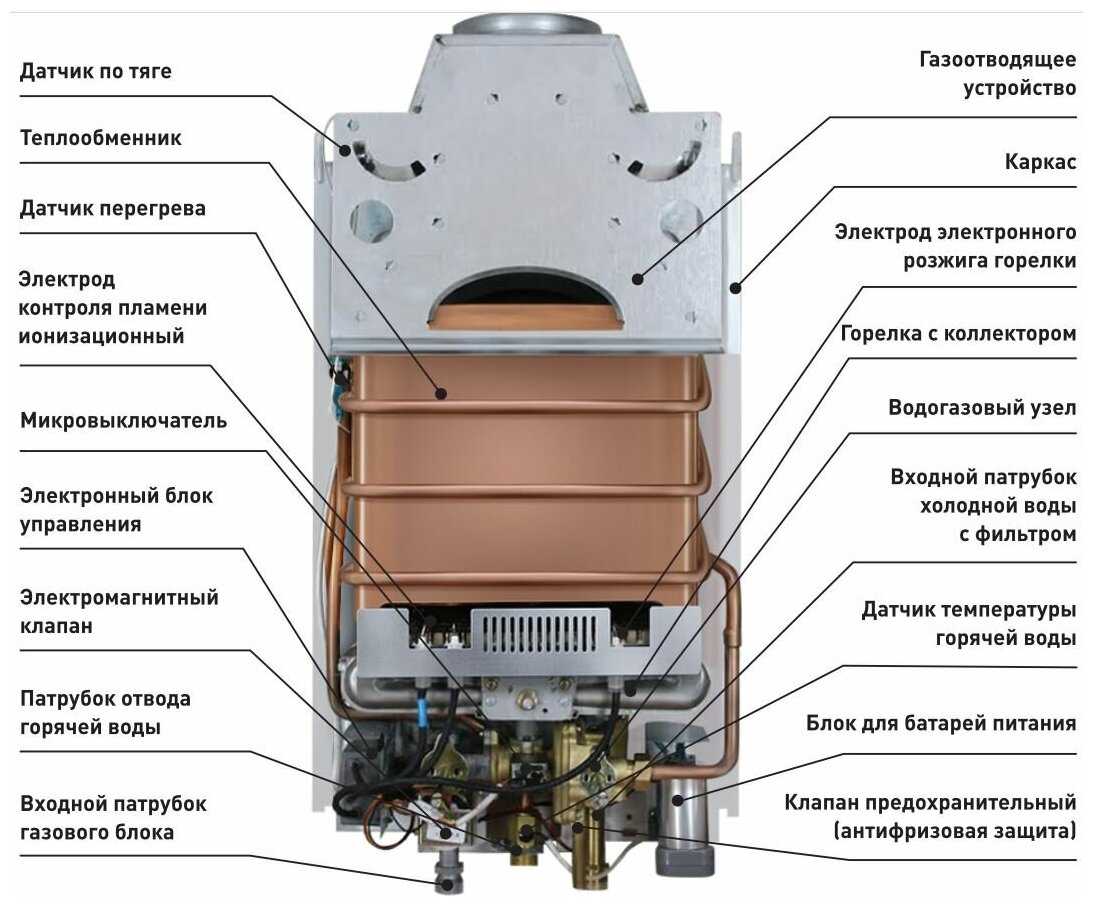 Датчик по тяге

Теплообменник

Датчик перегрева

Электрод контроля пламени ионизационный

Микровыключатель

Электронный блок управления

Электромагнитный клапан

Патрубок отвода горячей воды

Входной патрубок газового блока

Газоотводящее устройство

Каркас

Электрод электронного розжига горелки

Горелка с коллектором

Водогазовый узел

Входной патрубок холодной воды с фильтром

Датчик температуры горячей воды

Блок для батарей питания

Клапан предохранительный (антифризовая защита)