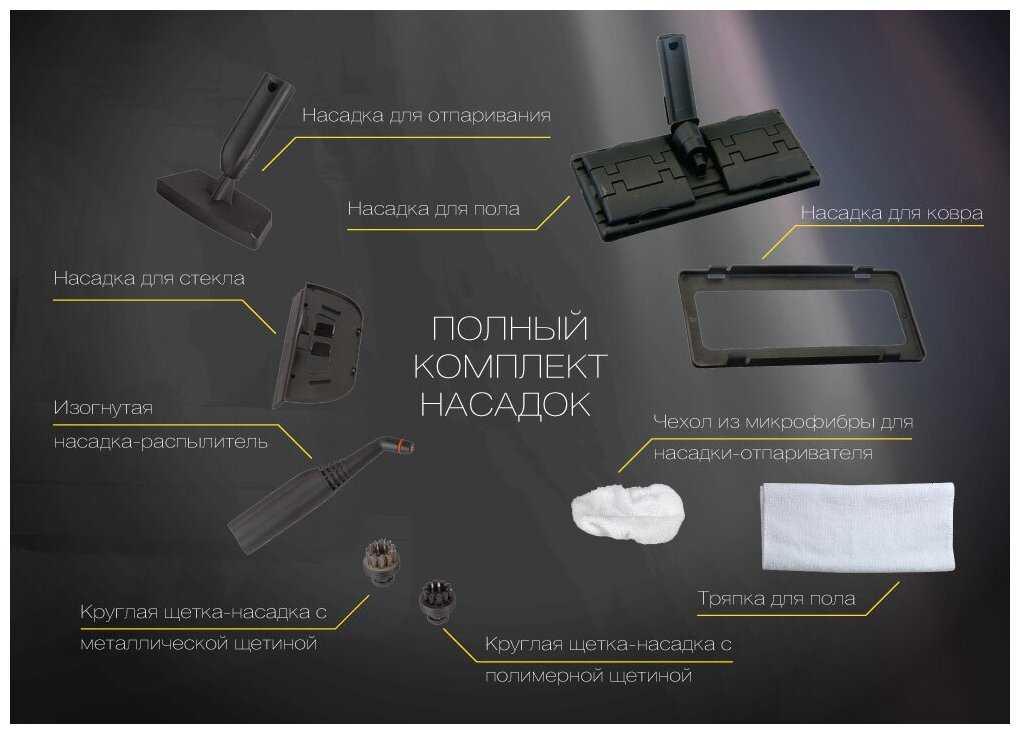 Насадка для отпаривания

Насадка для пола

Насадка для ковра

Насадка для стекла

ПОЛНЫЙ КОМПЛЕКТ НАСАДОК

Изогнутая насадка-распылитель

Чехол из микрофибры для насадки-отпаривателя

Тряпка для пола

Круглая щетка-насадка с металлической щетиной

Круглая щетка-насадка с полимерной щетиной