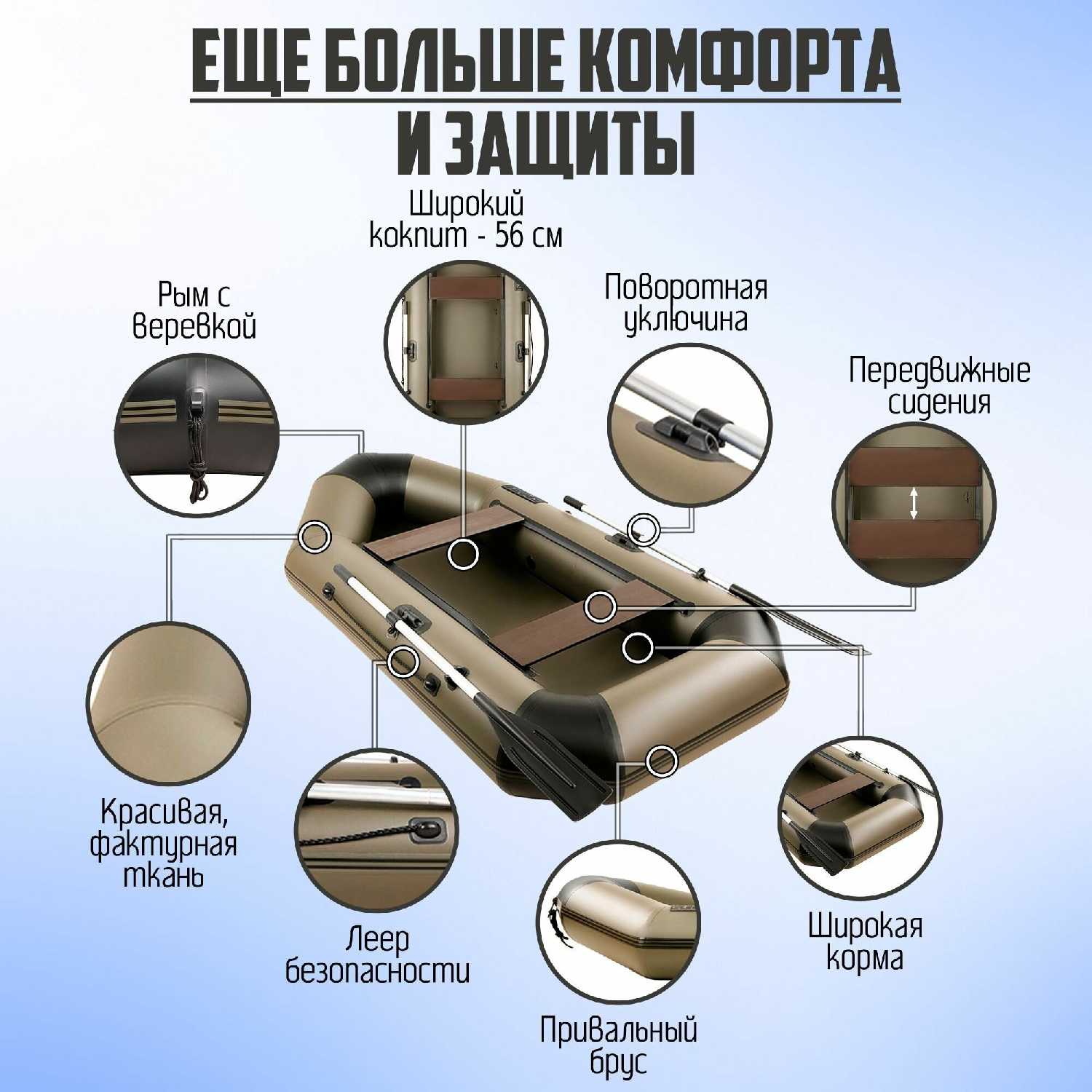 ЕЩЕ БОЛЬШЕ КОМФОРТА И ЗАЩИТЫ

Широкий кокпит - 56 см

Рым с веревкой

Поворотная уключина

Передвижные сидения

Красивая, фактурная ткань

Леер безопасности

Привальный брус

Широкая корма