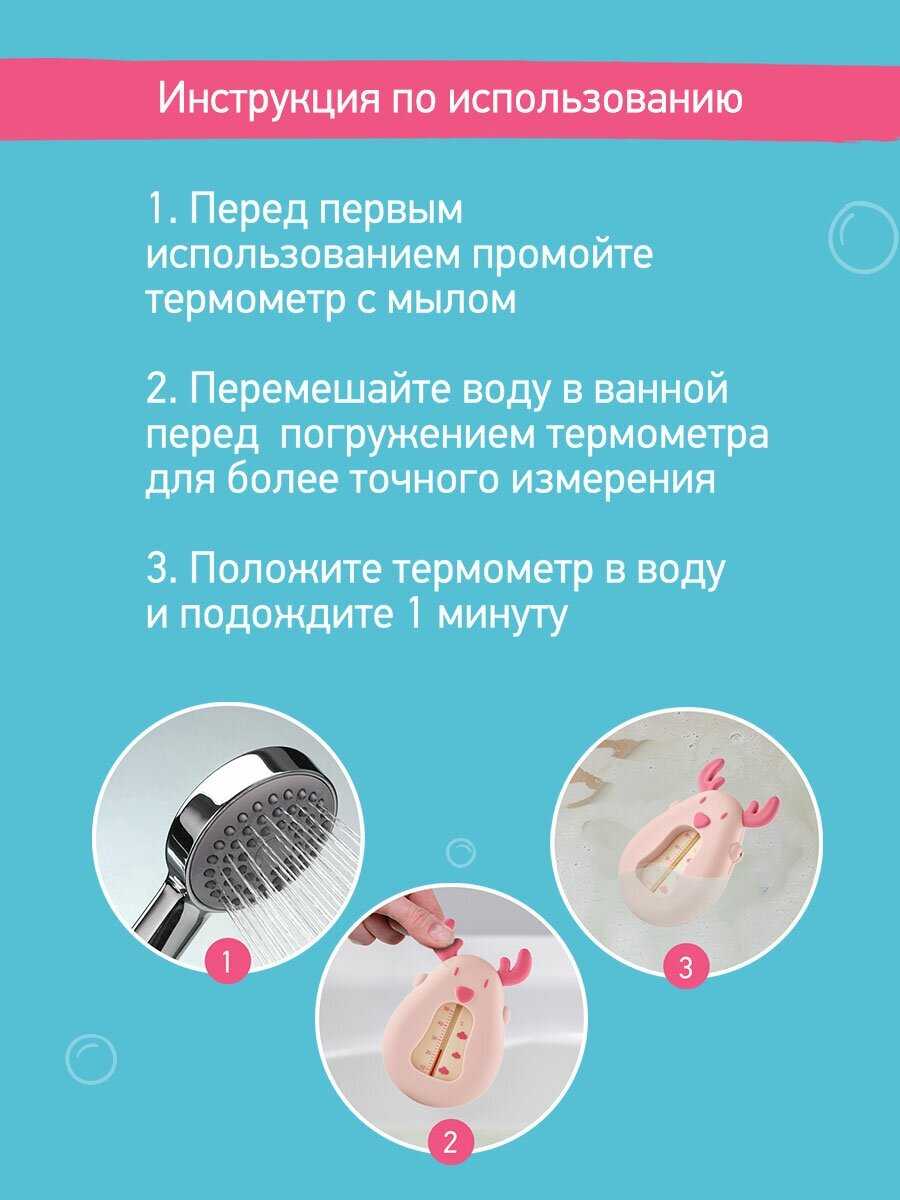 Инструкция по использованию

1. Перед первым использованием промойте термометр с мылом

2. Перемешайте воду в ванной перед погружением термометра для более точного измерения

3. Положите термометр в воду и подождите 1 минуту

1

2

3