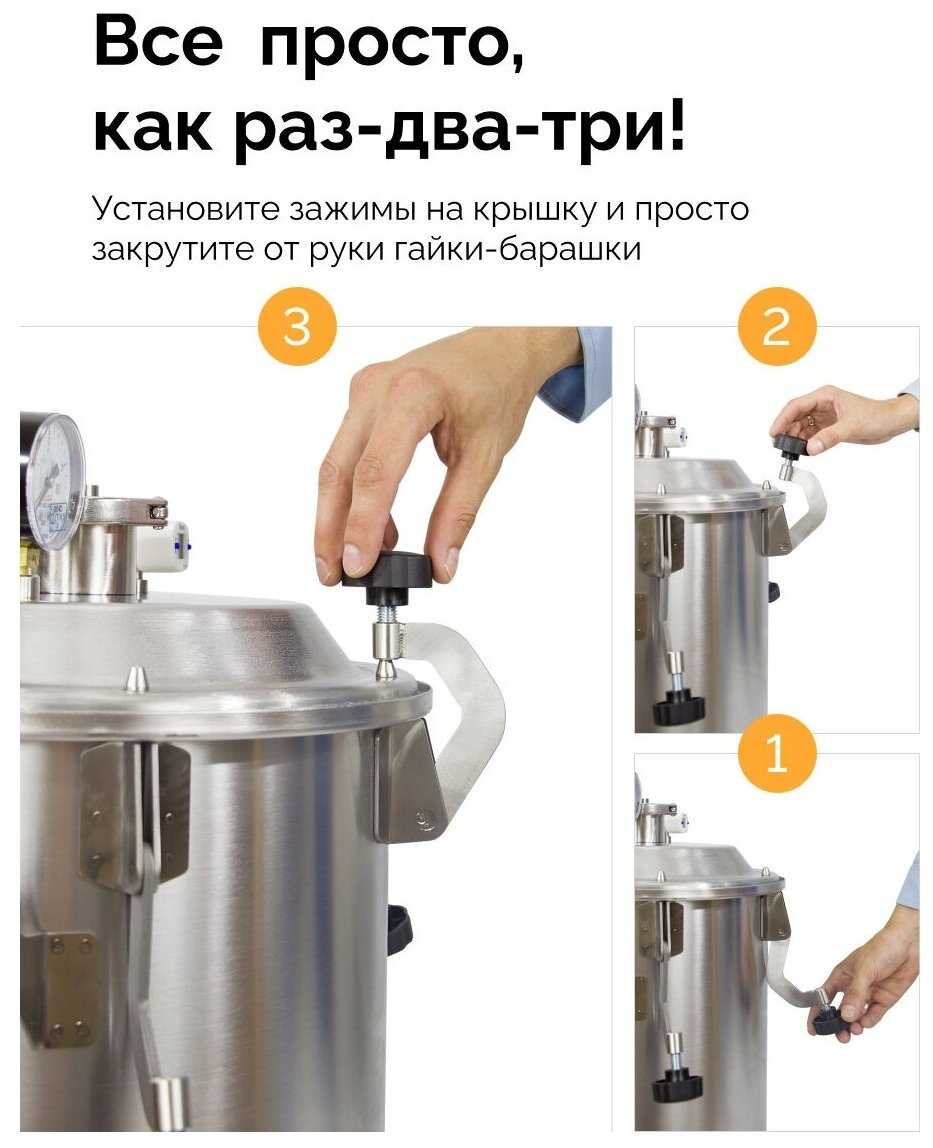 Все просто,
как раз-два-три!

Установите зажимы на крышку и просто закрутите от руки гайки-барашки

3

2

1