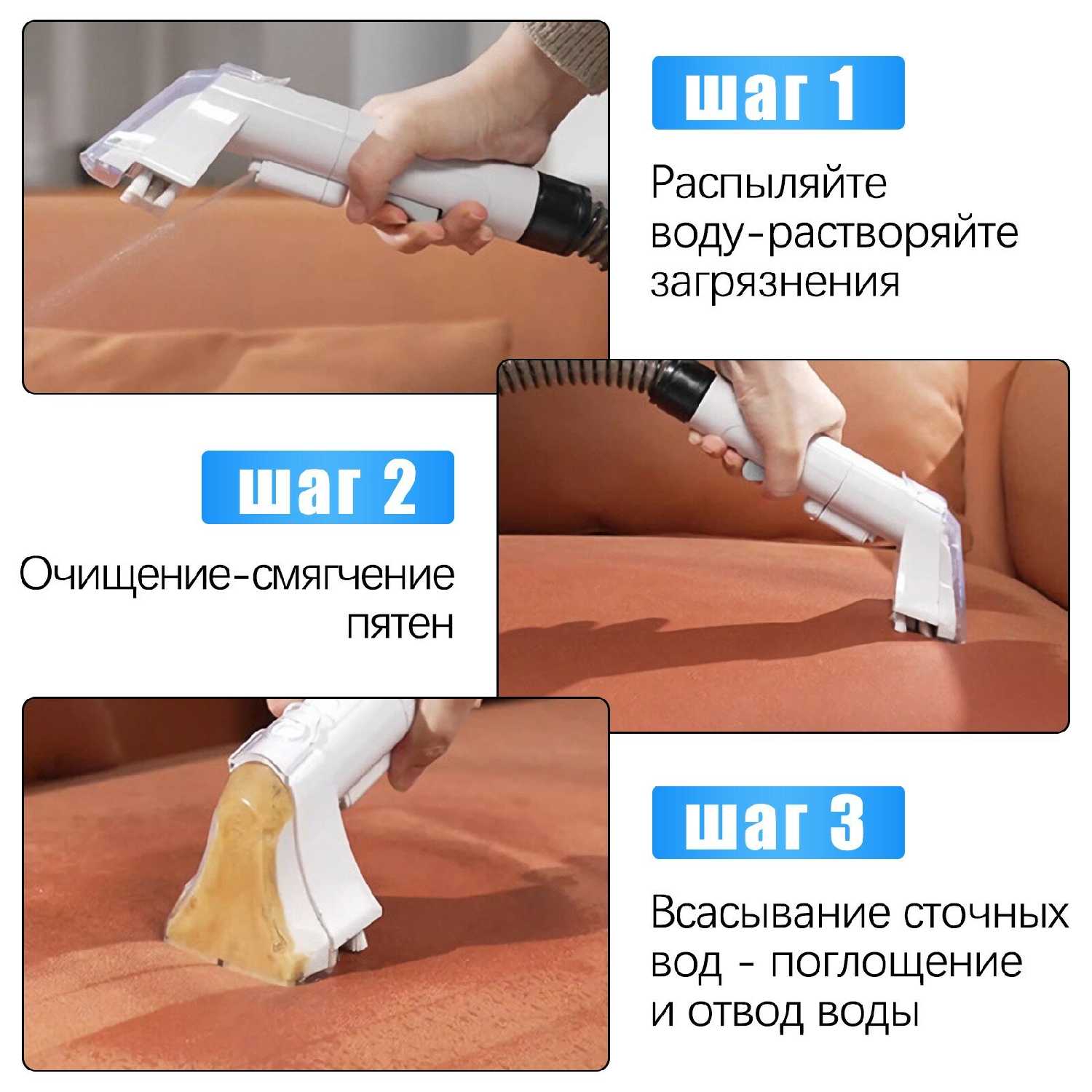 шаг 1

Распыляйте воду-растворяйте загрязнения

шаг 2

Очищение-смягчение пятен

шаг 3

Всасывание сточных вод - поглощение и отвод воды