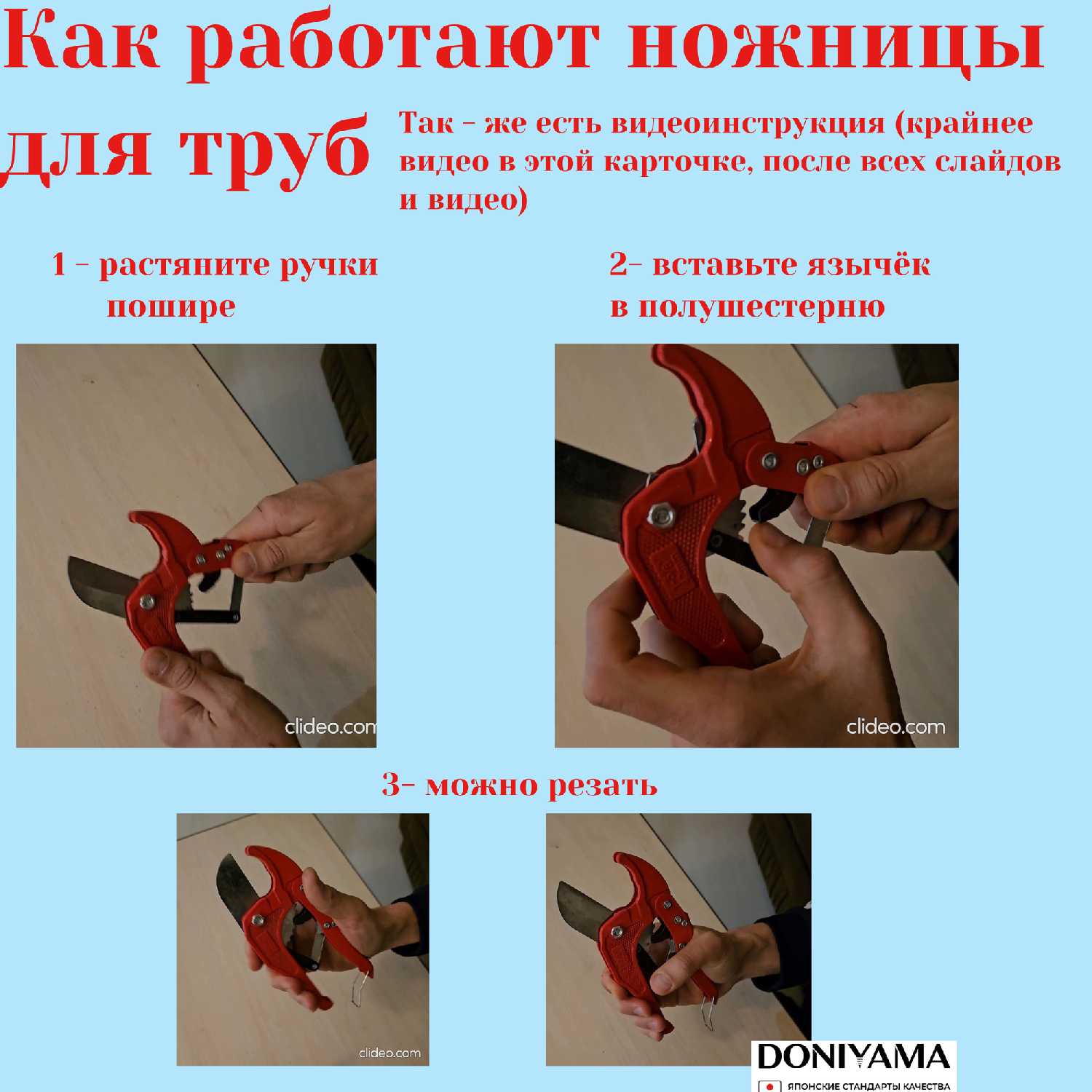 Как работают ножницы для труб

Так - же есть видеоинструкция (крайнее видео в этой карточке, после всех слайдов и видео)

1 - растяните ручки пошире

2- вставьте язычёк в полушестерню

clideo.com

clideo.com

3- можно резать

clideo.com

DONIYAMA
ЯПОНСКИЕ СТАНДАРТЫ КАЧЕСТВА