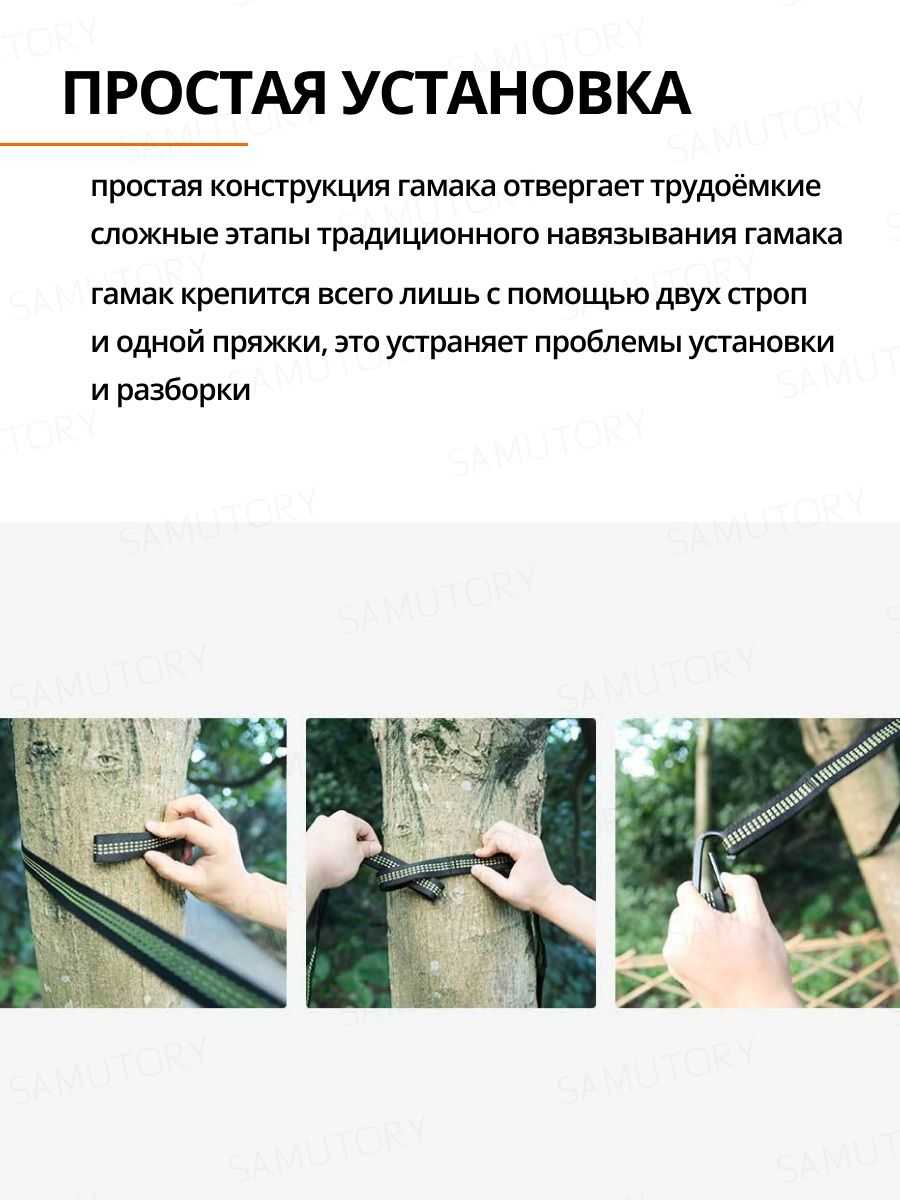 ПРОСТАЯ УСТАНОВКА

простая конструкция гамака отвергает трудоёмкие сложные этапы традиционного навязывания гамака

гамак крепится всего лишь с помощью двух строп и одной пряжки, это устраняет проблемы установки и разборки

SAMUTORY