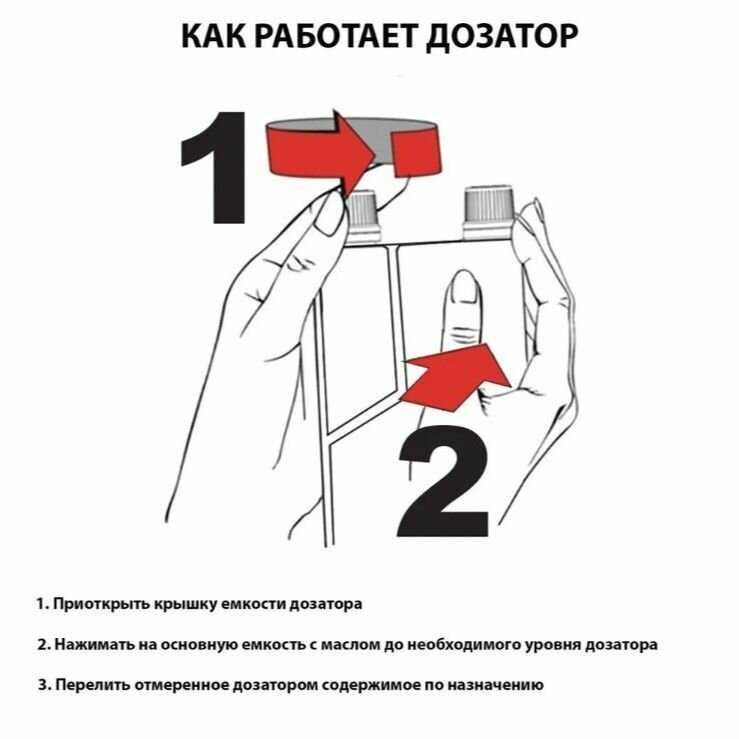 КАК РАБОТАЕТ ДОЗАТОР

1

2

1. Приоткрыть крышку емкости дозатора

2. Нажимать на основную емкость с маслом до необходимого уровня дозатора

3. Перелить отмеренное дозатором содержимое по назначению