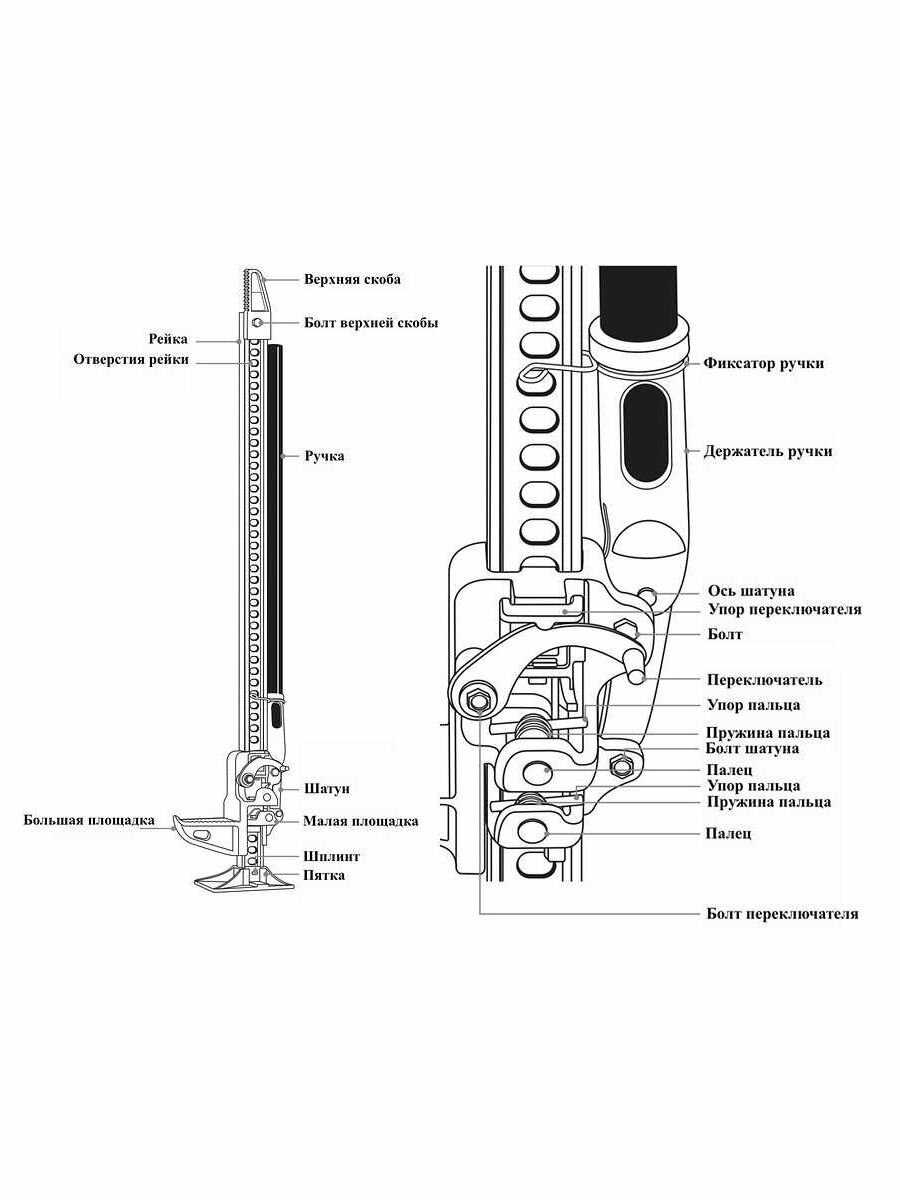 Верхняя скоба
Болт верхней скобы
Рейка
Отверстия рейки
Ручка
Шатун
Большая площадка
Малая площадка
Шплинт
Пятка

Фиксатор ручки
Держатель ручки
Ось шатуна
Упор переключателя
Болт
Переключатель
Упор пальца
Пружина пальца
Болт шатуна
Палец
Упор пальца
Пружина пальца
Палец
Болт переключателя