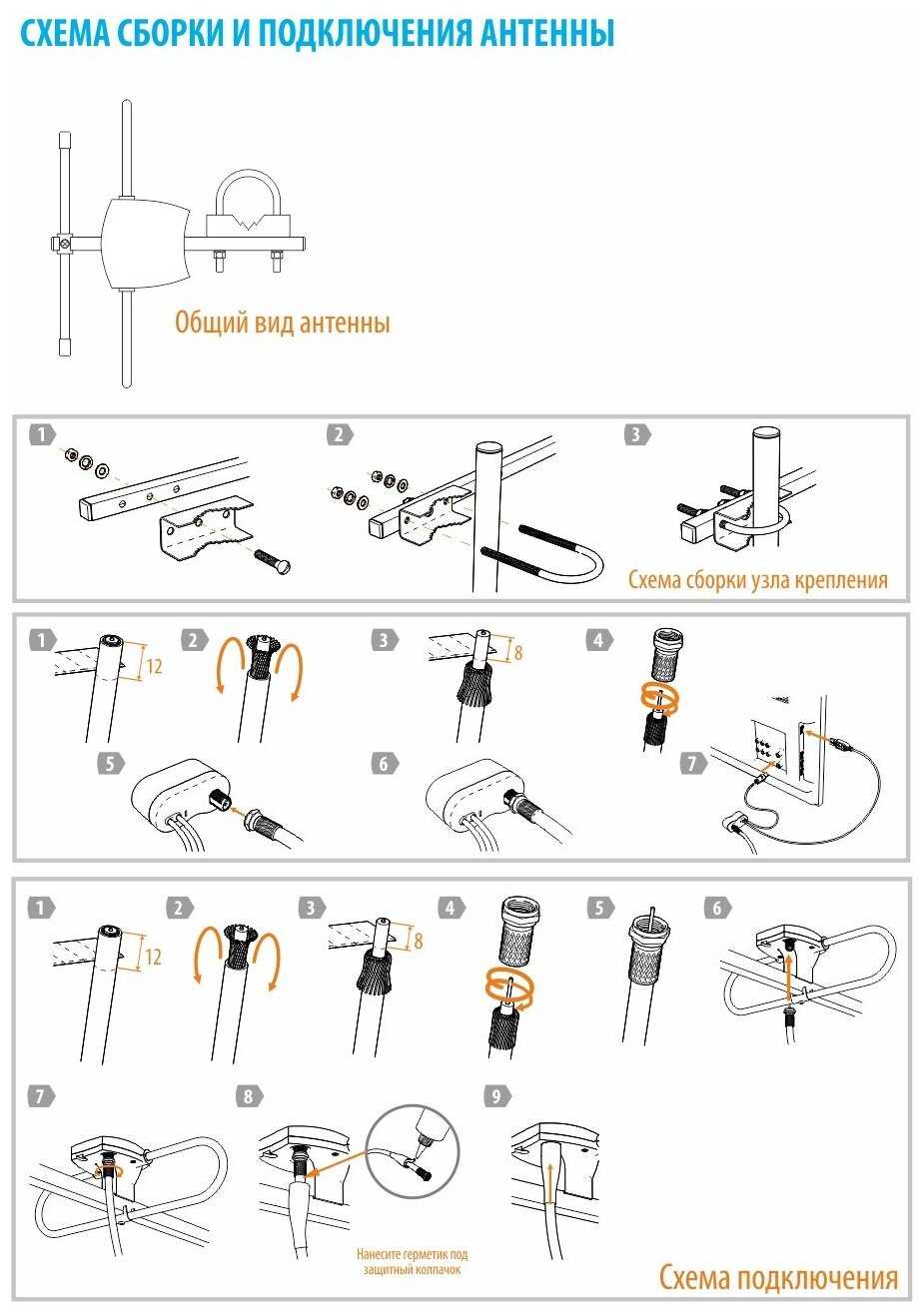 СХЕМА СБОРКИ И ПОДКЛЮЧЕНИЯ АНТЕННЫ

Общий вид антенны

1

2

3

Схема сборки узла крепления

1

12

2

3

8

4

5

6

7

1

12

2

3

8

4

5

6

7

8

9

Нанесите герметик под защитный колпачок

Схема подключения