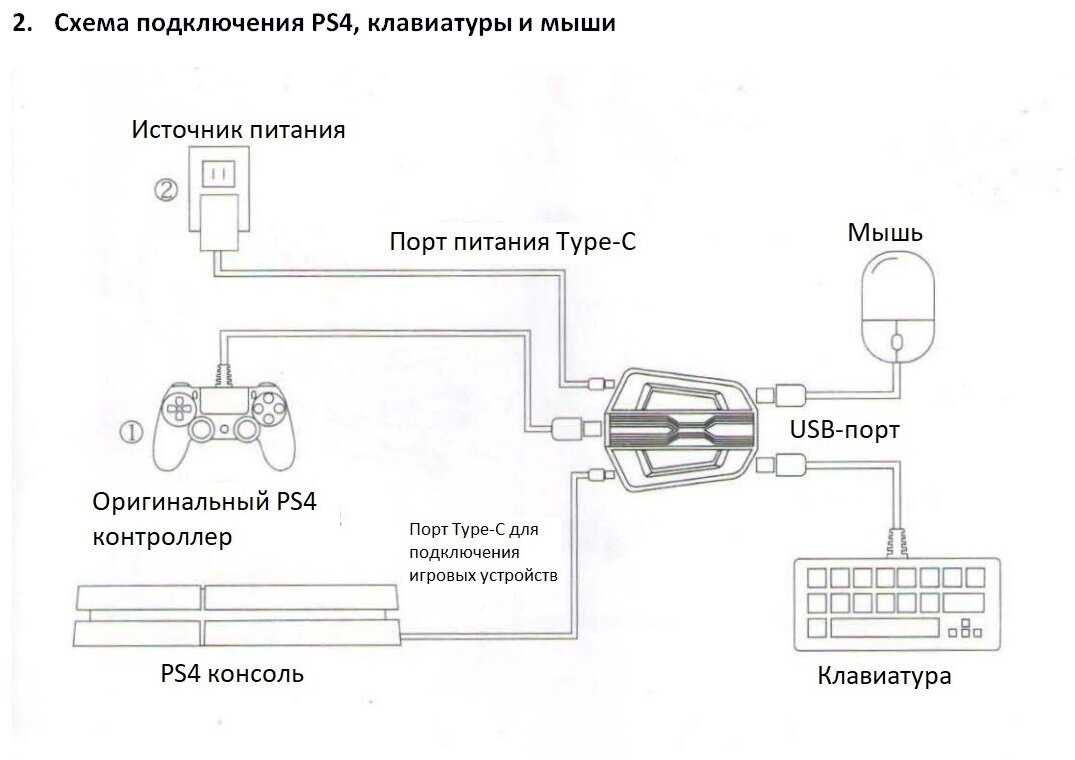 2. Схема подключения PS4, клавиатуры и мыши

Источник питания

②

Порт питания Type-C

Мышь

①

USB-порт

Оригинальный PS4 контроллер

Порт Type-C для подключения игровых устройств

PS4 консоль

Клавиатура