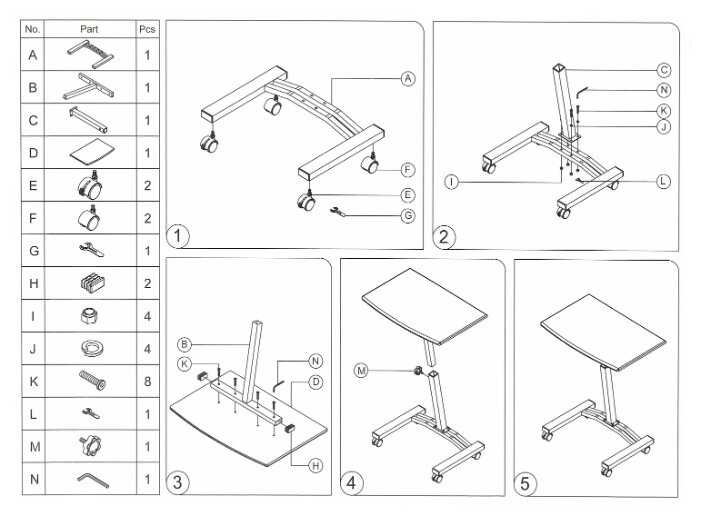 | No. | Part | Pcs |
|---|---|---|
| A | | 1 |
| B | | 1 |
| C | | 1 |
| D | | 1 |
| E | | 2 |
| F | | 2 |
| G | | 1 |
| H | | 2 |
| I | | 4 |
| J | | 4 |
| K | | 8 |
| L | | 1 |
| M | | 1 |
| N | | 1 |

A
F
E
G
1

C
N
K
J
I
L
2

B
K
N
D
H
3

M
4

5