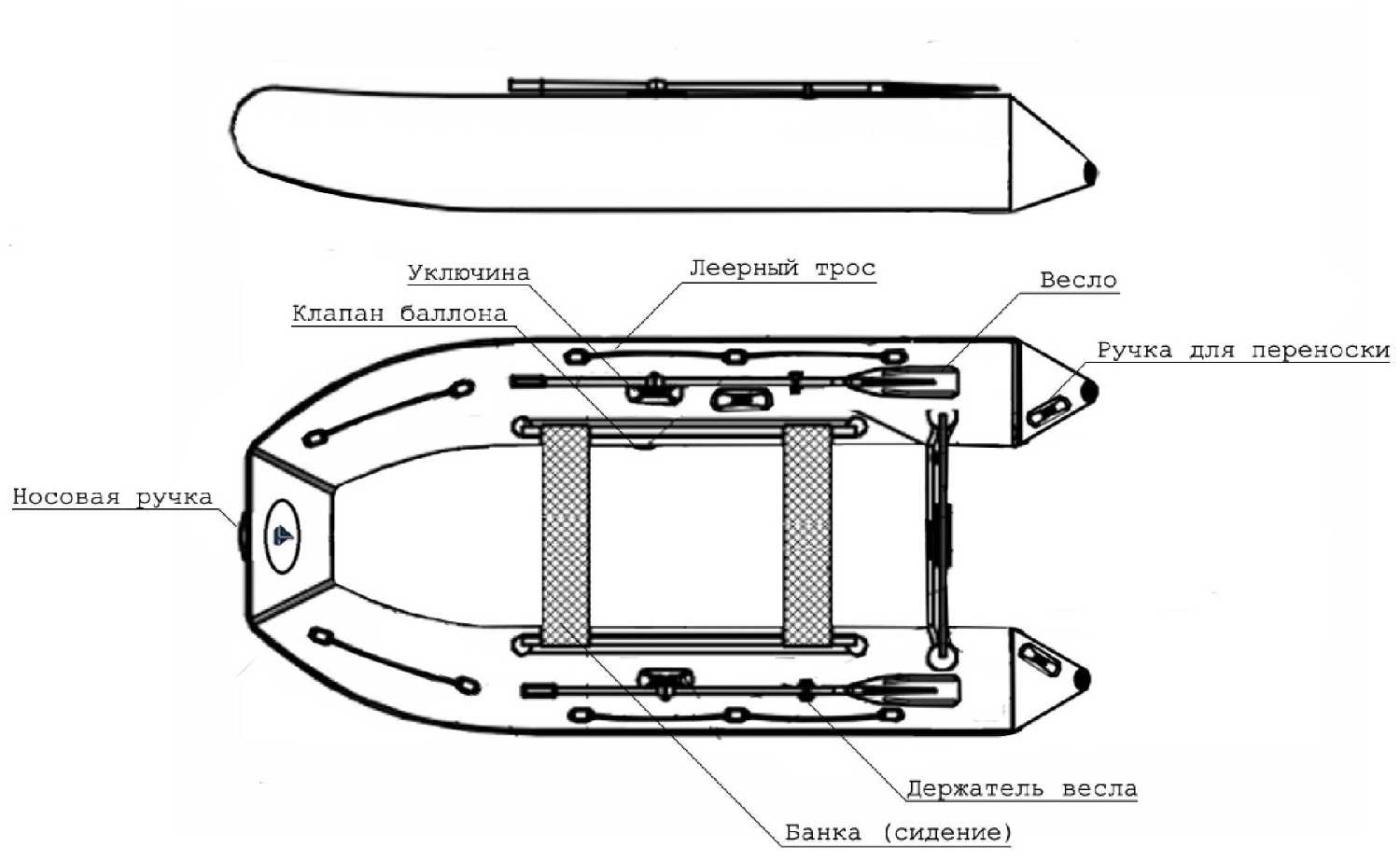 Уключина
Леерный трос
Весло
Клапан баллона
Ручка для переноски
Носовая ручка
Держатель весла
Банка (сидение)