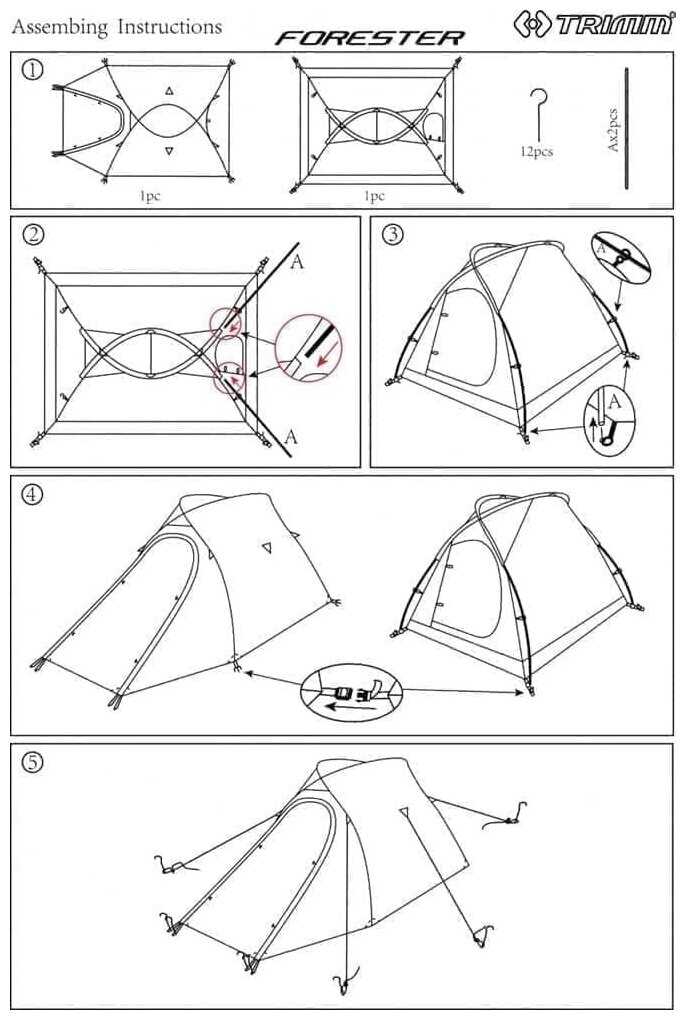 Assembing Instructions

FORESTER

TRIMM

①

1pc

1pc

12pcs

Ax2pcs

②

A

A

③

A

A

④

⑤