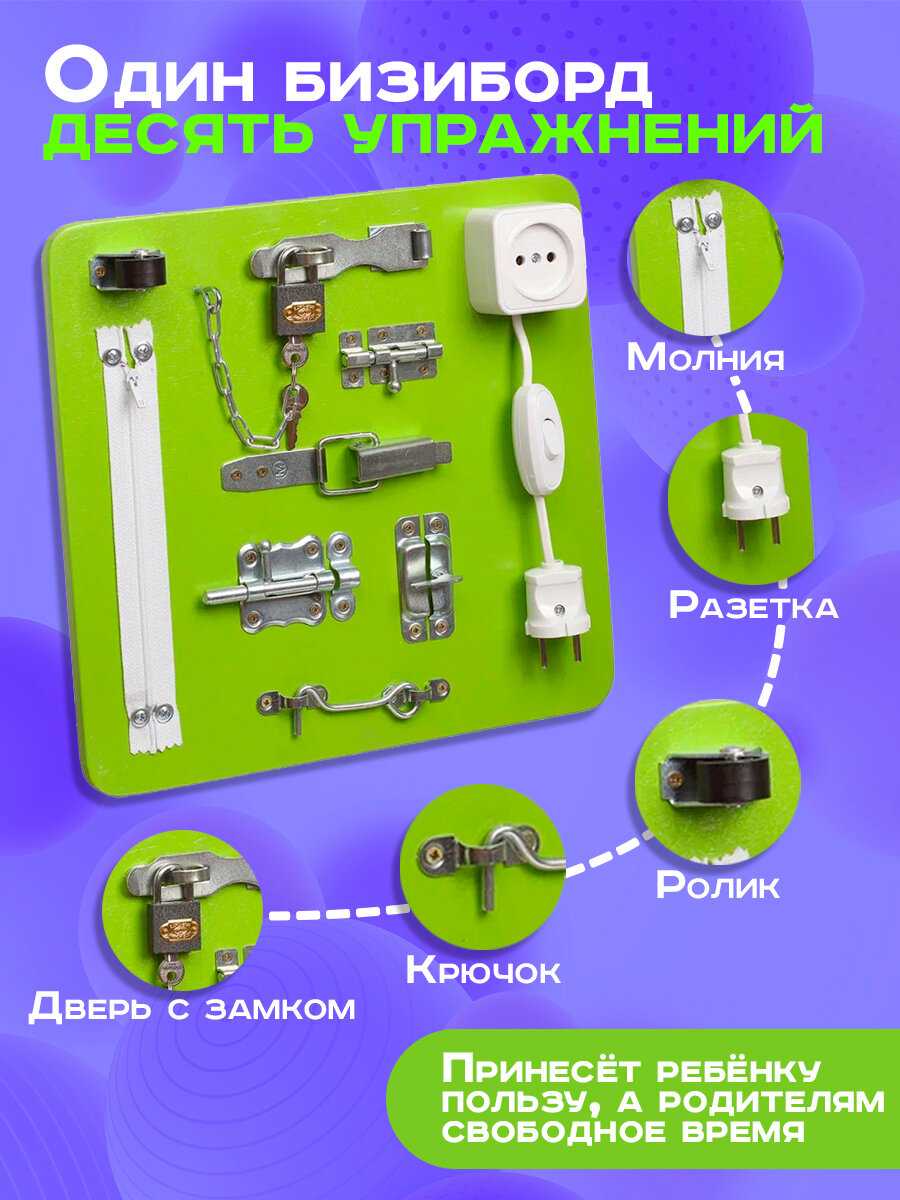 Один бизиборд
десять упражнений

Молния

Разетка

Ролик

Крючок

Дверь с замком

Принесёт ребёнку пользу, а родителям свободное время