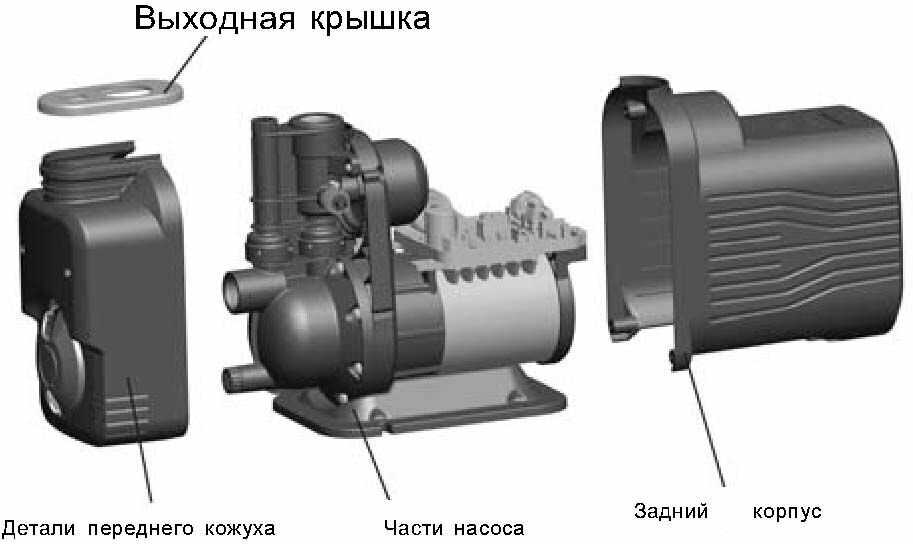 Выходная крышка

Детали переднего кожуха

Части насоса

Задний корпус