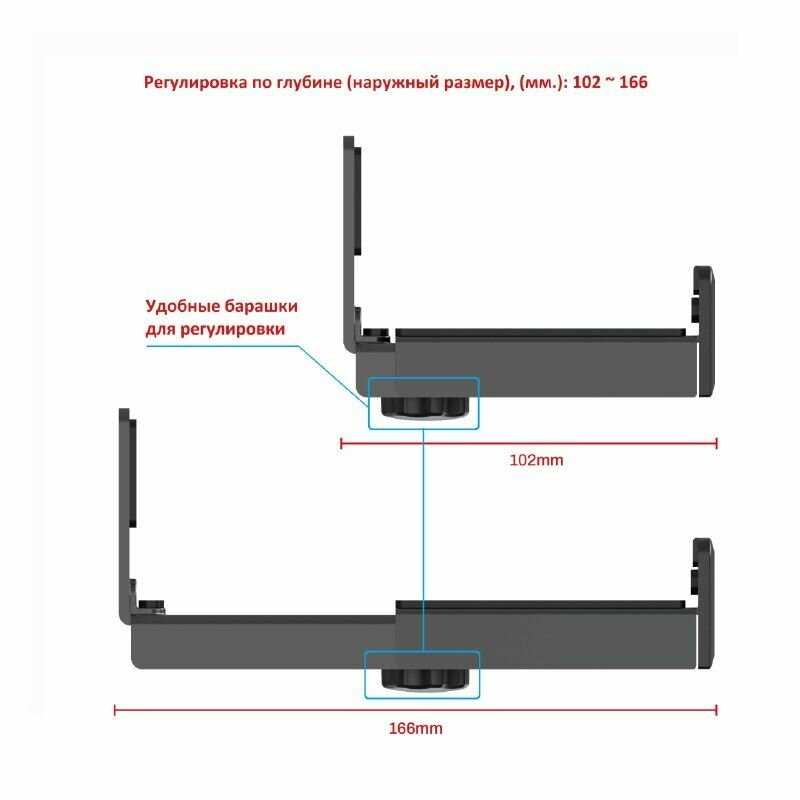 Регулировка по глубине (наружный размер), (мм.): 102 ~ 166

Удобные барашки для регулировки

102mm

166mm