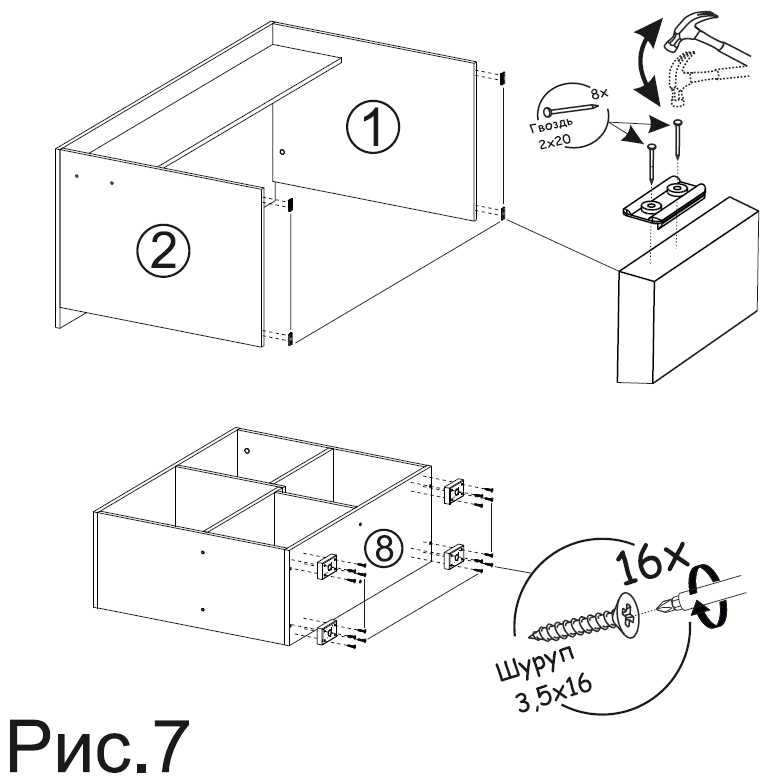 1

2

8x
Гвоздь
2x20

8

16x

Шуруп
3,5x16

Рис.7