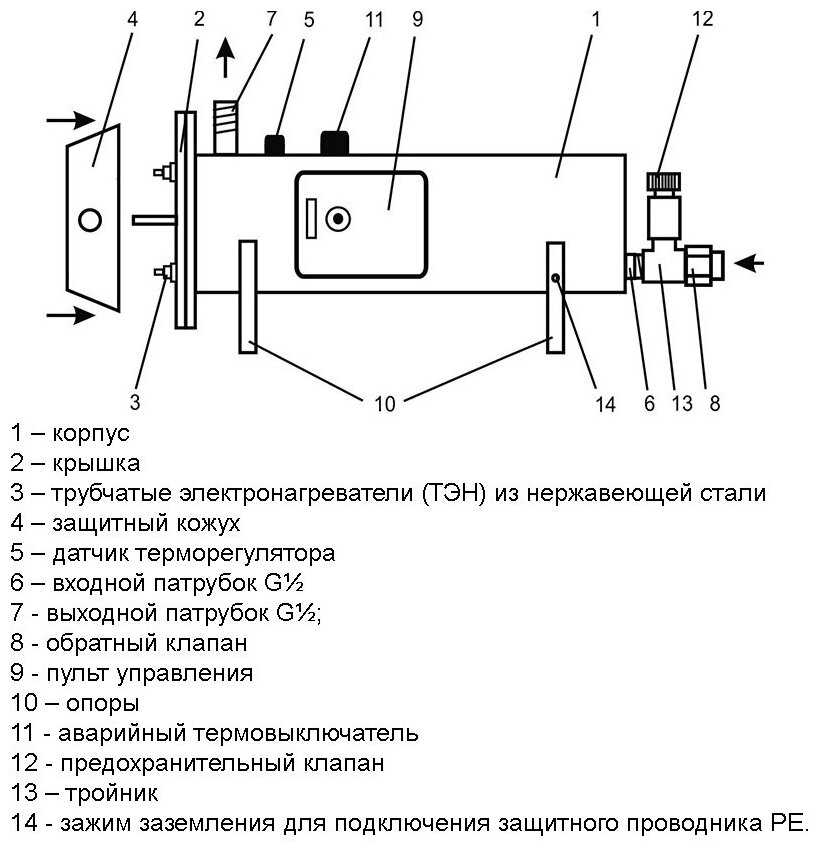 4 2 7 5 11 9 1 12

3 10 14 6 13 8

1 – корпус
2 – крышка
3 – трубчатые электронагреватели (ТЭН) из нержавеющей стали
4 – защитный кожух
5 – датчик терморегулятора
6 – входной патрубок G½
7 - выходной патрубок G½;
8 - обратный клапан
9 - пульт управления
10 – опоры
11 - аварийный термовыключатель
12 - предохранительный клапан
13 – тройник
14 - зажим заземления для подключения защитного проводника PE.