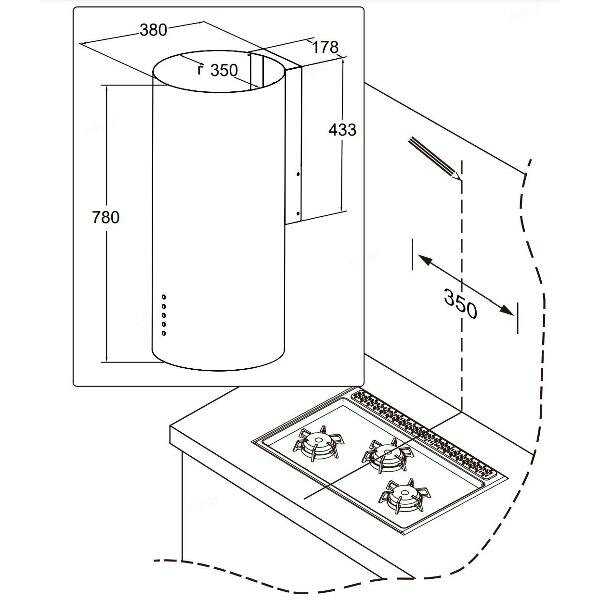 380
178
r 350
433
780
350