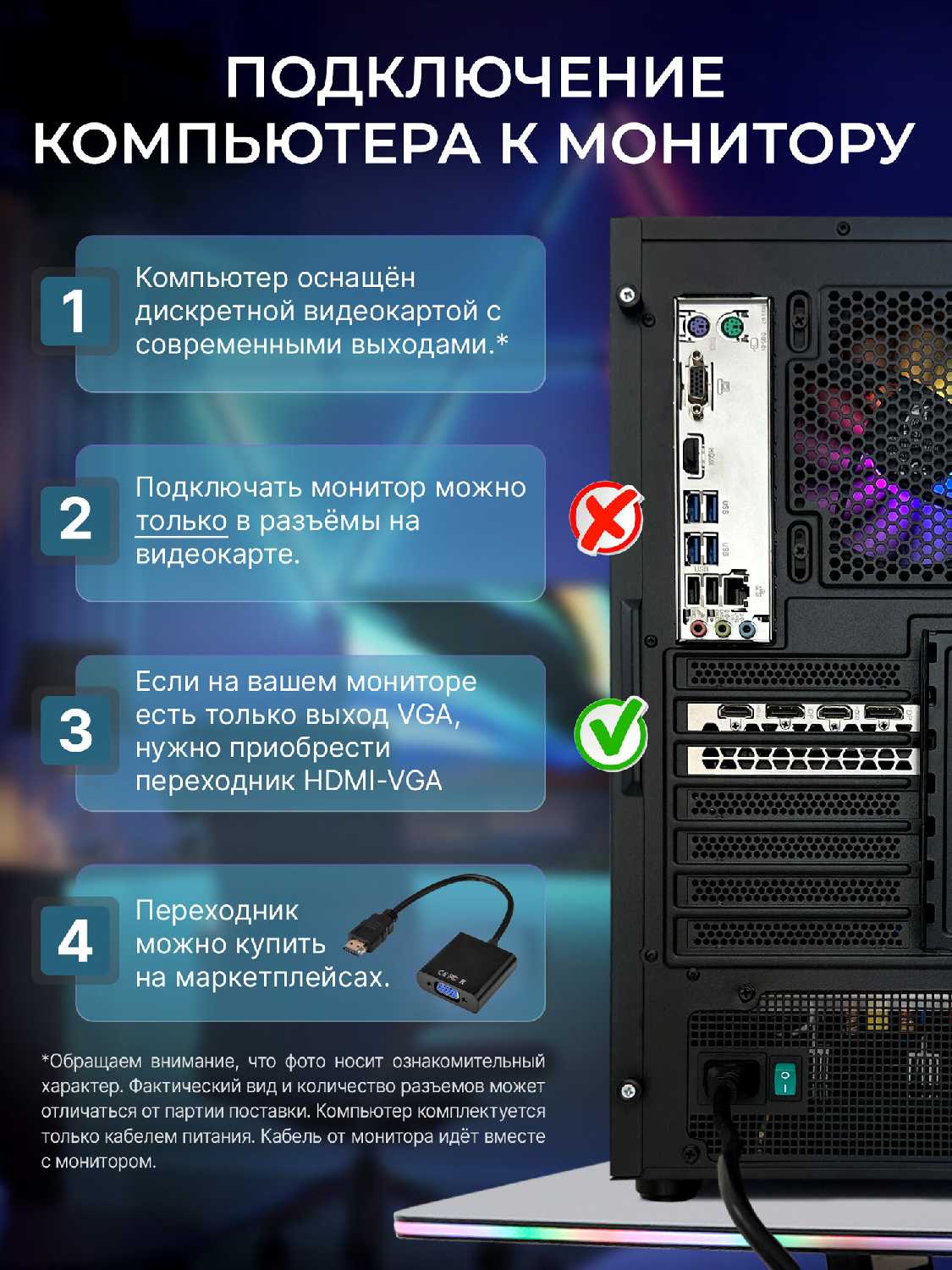 ПОДКЛЮЧЕНИЕ КОМПЬЮТЕРА К МОНИТОРУ

1
Компьютер оснащён дискретной видеокартой с современными выходами.*

2
Подключать монитор можно только в разъёмы на видеокарте.

3
Если на вашем мониторе есть только выход VGA, нужно приобрести переходник HDMI-VGA

4
Переходник можно купить на маркетплейсах.

*Обращаем внимание, что фото носит ознакомительный характер. Фактический вид и количество разъемов может отличаться от партии поставки. Компьютер комплектуется только кабелем питания. Кабель от монитора идёт вместе с монитором.