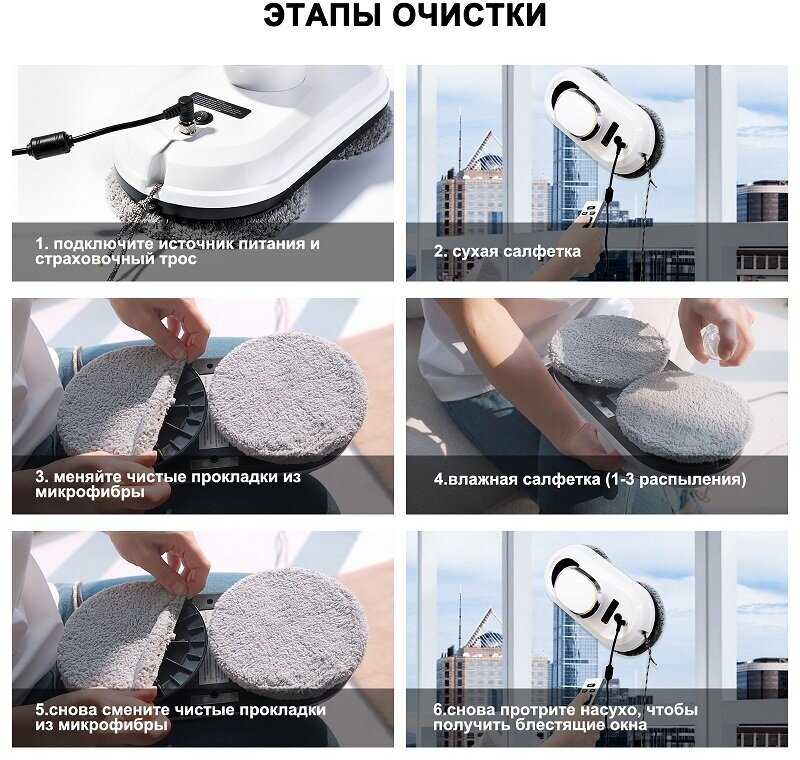 ЭТАПЫ ОЧИСТКИ

1. подключите источник питания и страховочный трос

2. сухая салфетка

3. меняйте чистые прокладки из микрофибры

4.влажная салфетка (1-3 распыления)

5.снова смените чистые прокладки из микрофибры

6.снова протрите насухо, чтобы получить блестящие окна