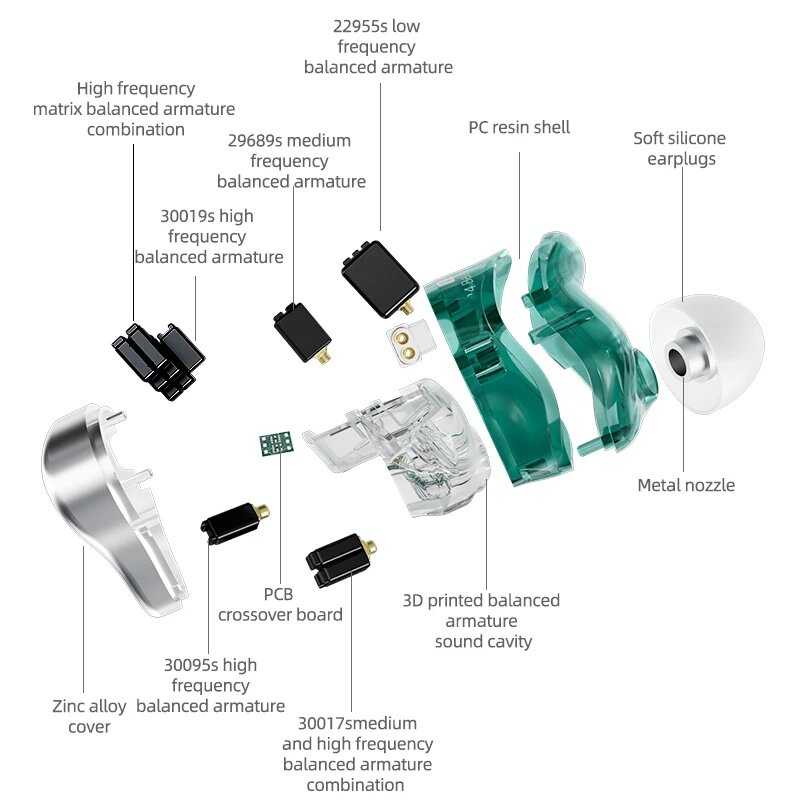 22955s low frequency balanced armature

High frequency matrix balanced armature combination

29689s medium frequency balanced armature

PC resin shell

Soft silicone earplugs

30019s high frequency balanced armature

Metal nozzle

PCB crossover board

3D printed balanced armature sound cavity

30095s high frequency balanced armature

Zinc alloy cover

30017smedium and high frequency balanced armature combination