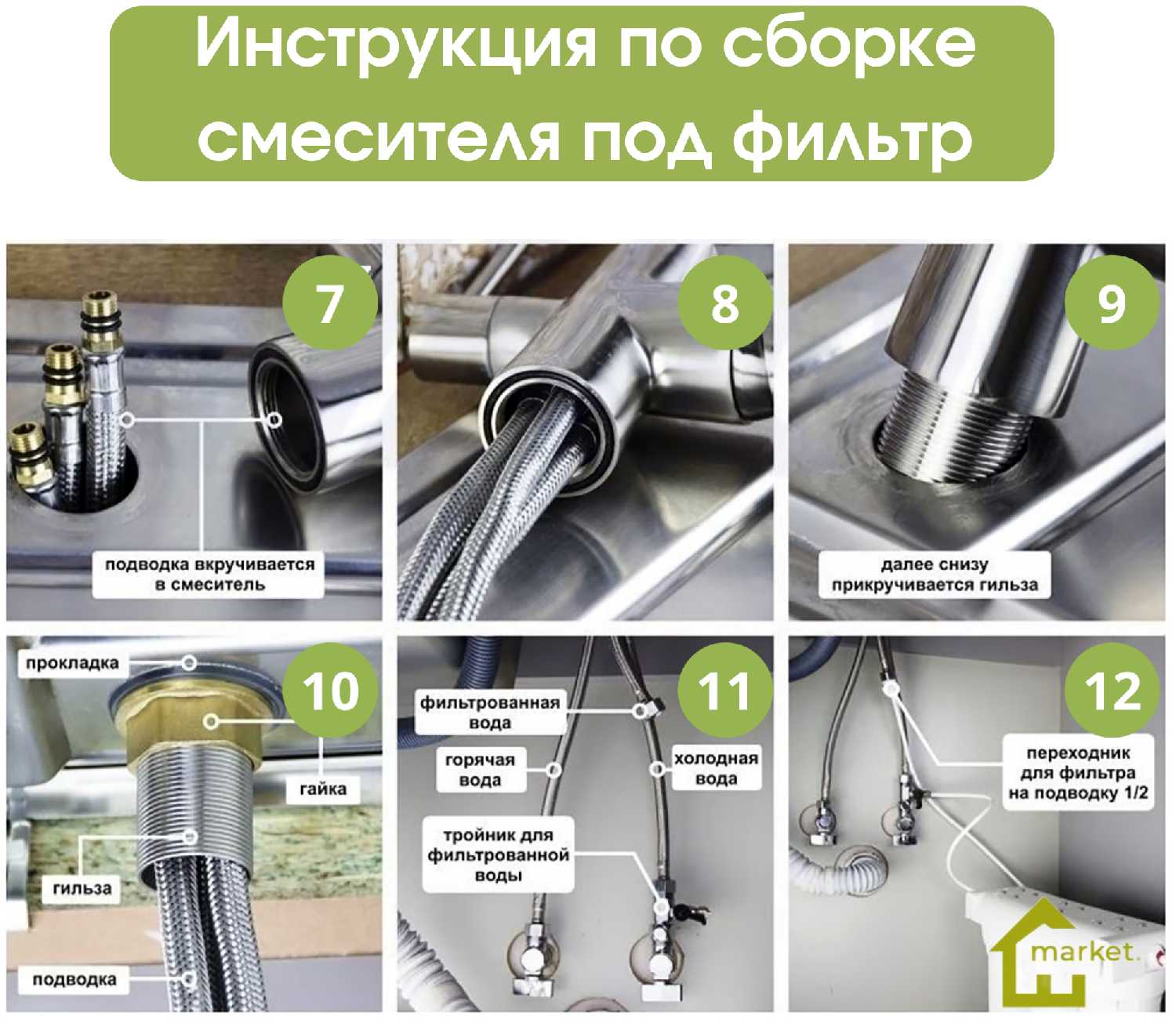 Инструкция по сборке смесителя под фильтр

7

подводка вкручивается в смеситель

8

9

далее снизу прикручивается гильза

10

прокладка

гайка

гильза

подводка

11

фильтрованная вода

горячая вода

холодная вода

тройник для фильтрованной воды

12

переходник для фильтра на подводку 1/2

market.