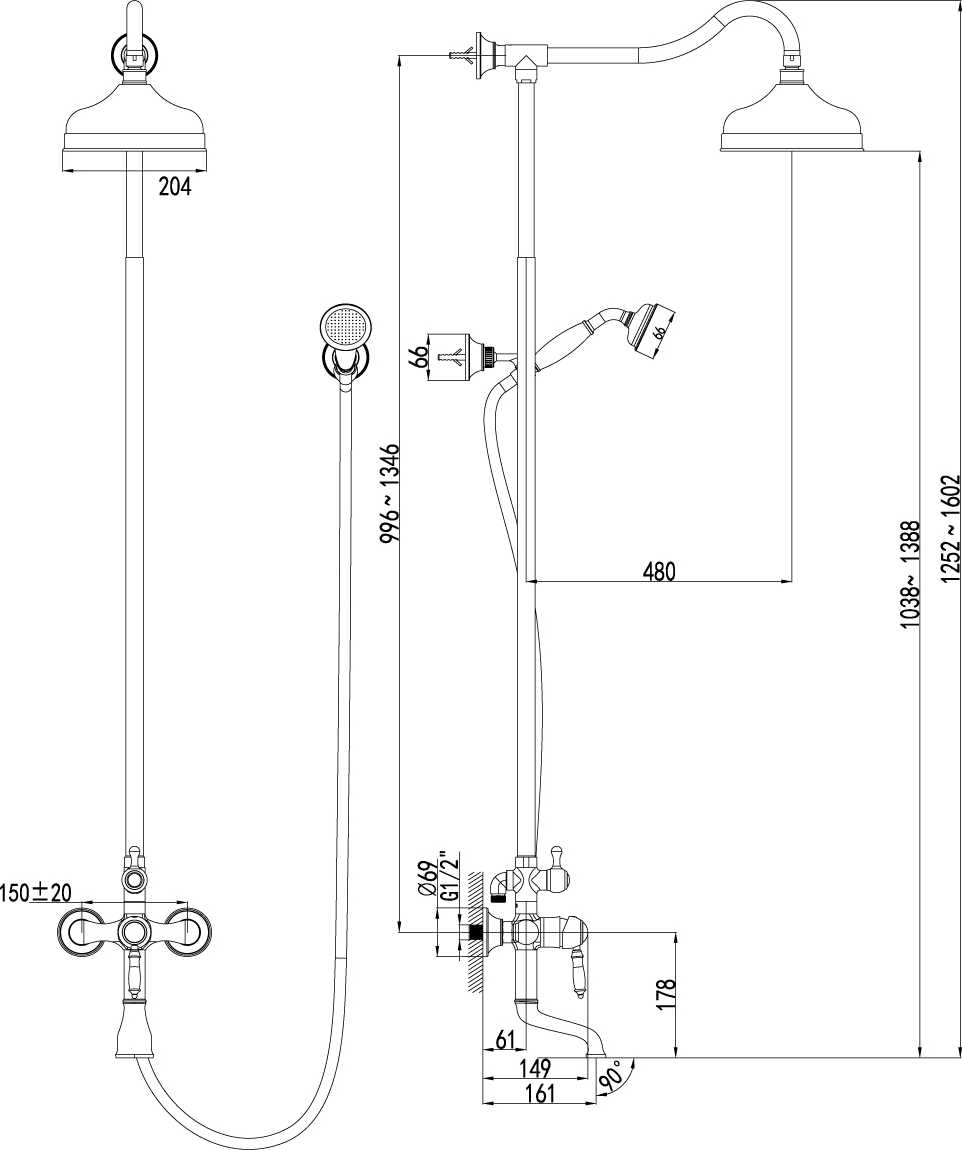 204

66

66

996 ~ 1346

480

1038~ 1388

1252 ~ 1602

150±20

Ø69

G1/2"

178

61

149

161

90°