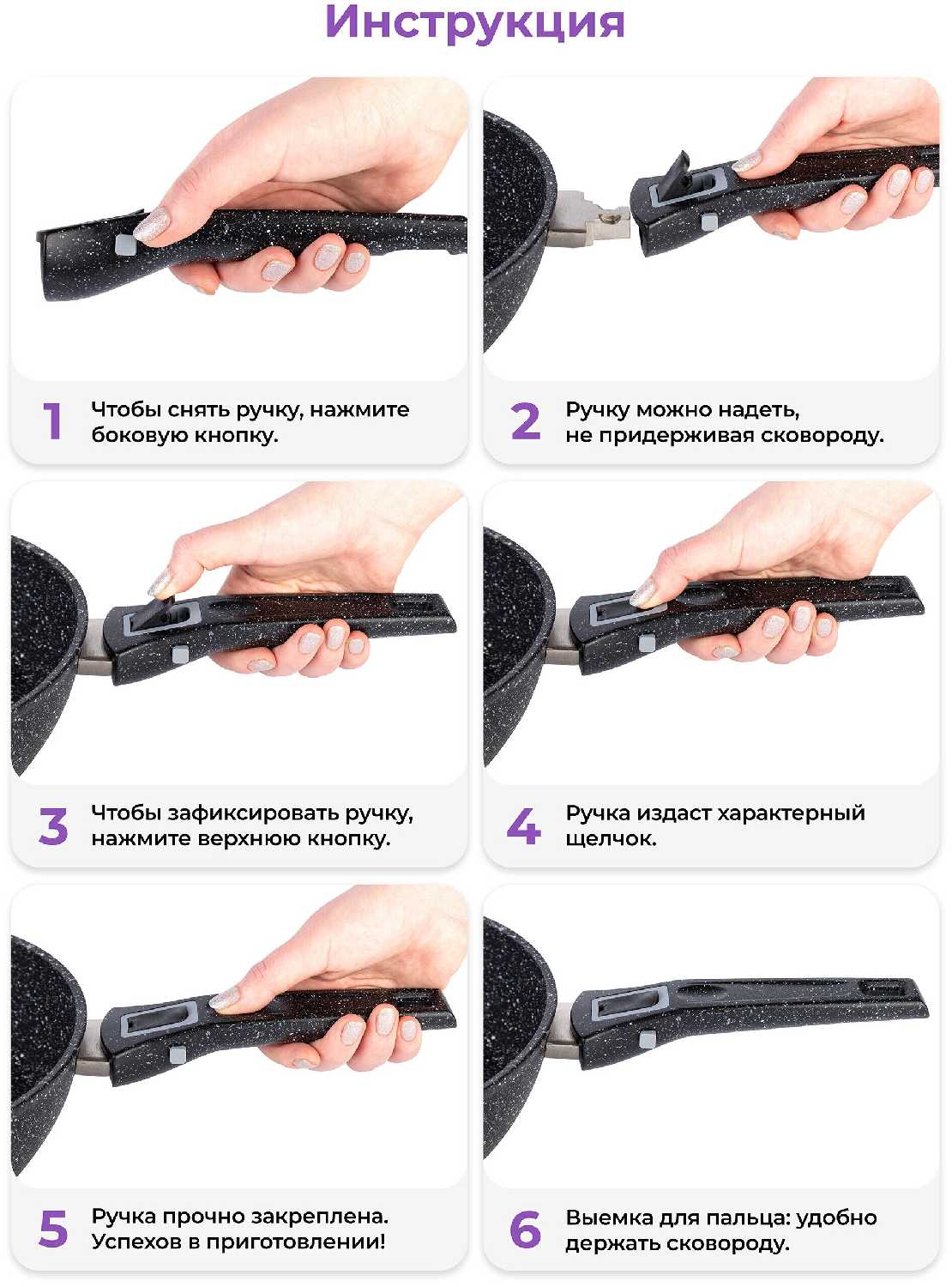 Инструкция

1 Чтобы снять ручку, нажмите боковую кнопку.

2 Ручку можно надеть, не придерживая сковороду.

3 Чтобы зафиксировать ручку, нажмите верхнюю кнопку.

4 Ручка издаст характерный щелчок.

5 Ручка прочно закреплена. Успехов в приготовлении!

6 Выемка для пальца: удобно держать сковороду.