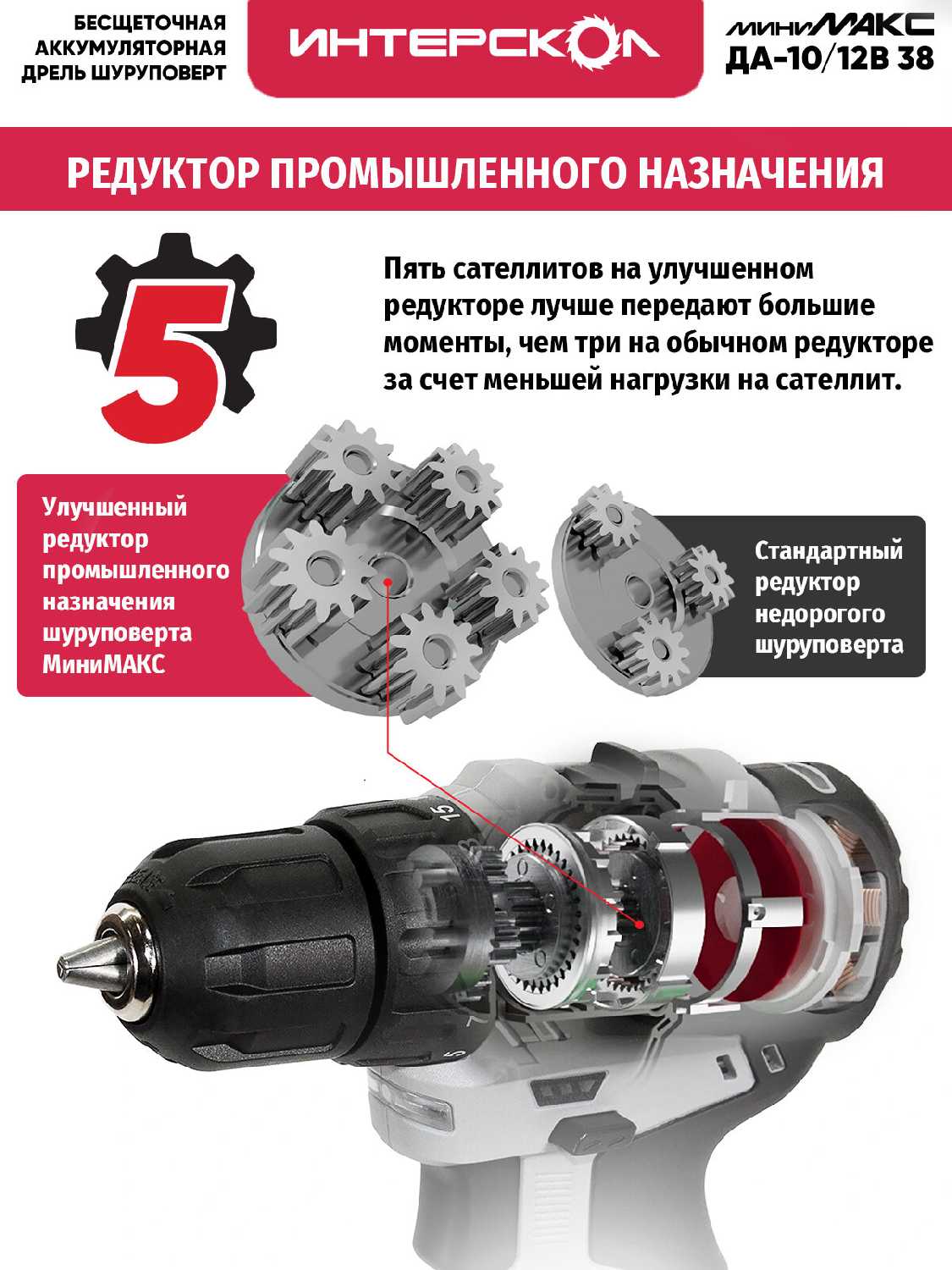 БЕСЩЕТОЧНАЯ АККУМУЛЯТОРНАЯ ДРЕЛЬ ШУРУПОВЕРТ

ИНТЕРСКОЛ

миниМАКС ДА-10/12В 38

РЕДУКТОР ПРОМЫШЛЕННОГО НАЗНАЧЕНИЯ

5

Пять сателлитов на улучшенном редукторе лучше передают большие моменты, чем три на обычном редукторе за счет меньшей нагрузки на сателлит.

Улучшенный редуктор промышленного назначения шуруповерта МиниМАКС

Стандартный редуктор недорогого шуруповерта

15

5